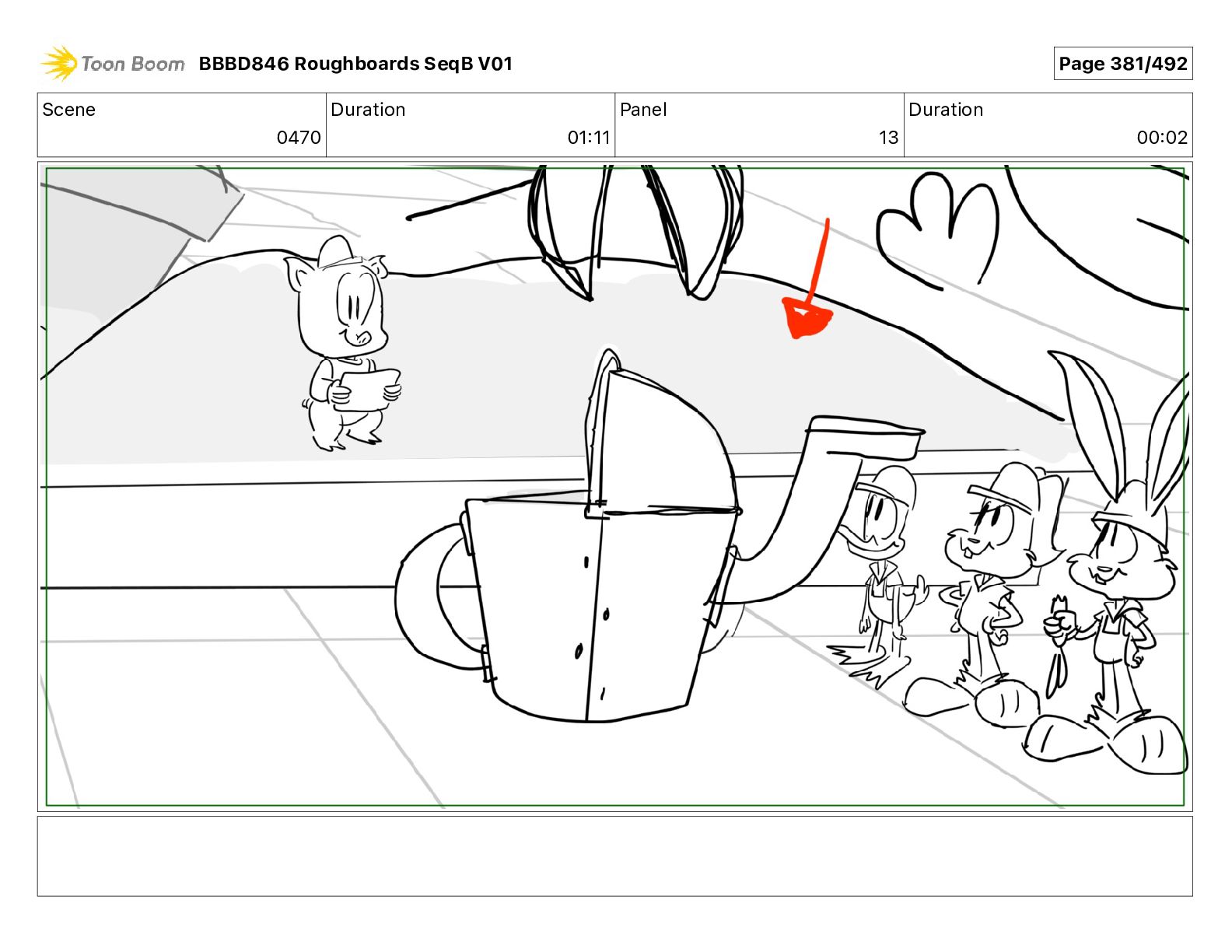 Toon Boom BBBD846 Roughboards SeqB V01

Page 381/492

| Scene | Duration | Panel | Duration |
|---|---|---|---|
| 0470 | 01:11 | 13 | 00:02 |