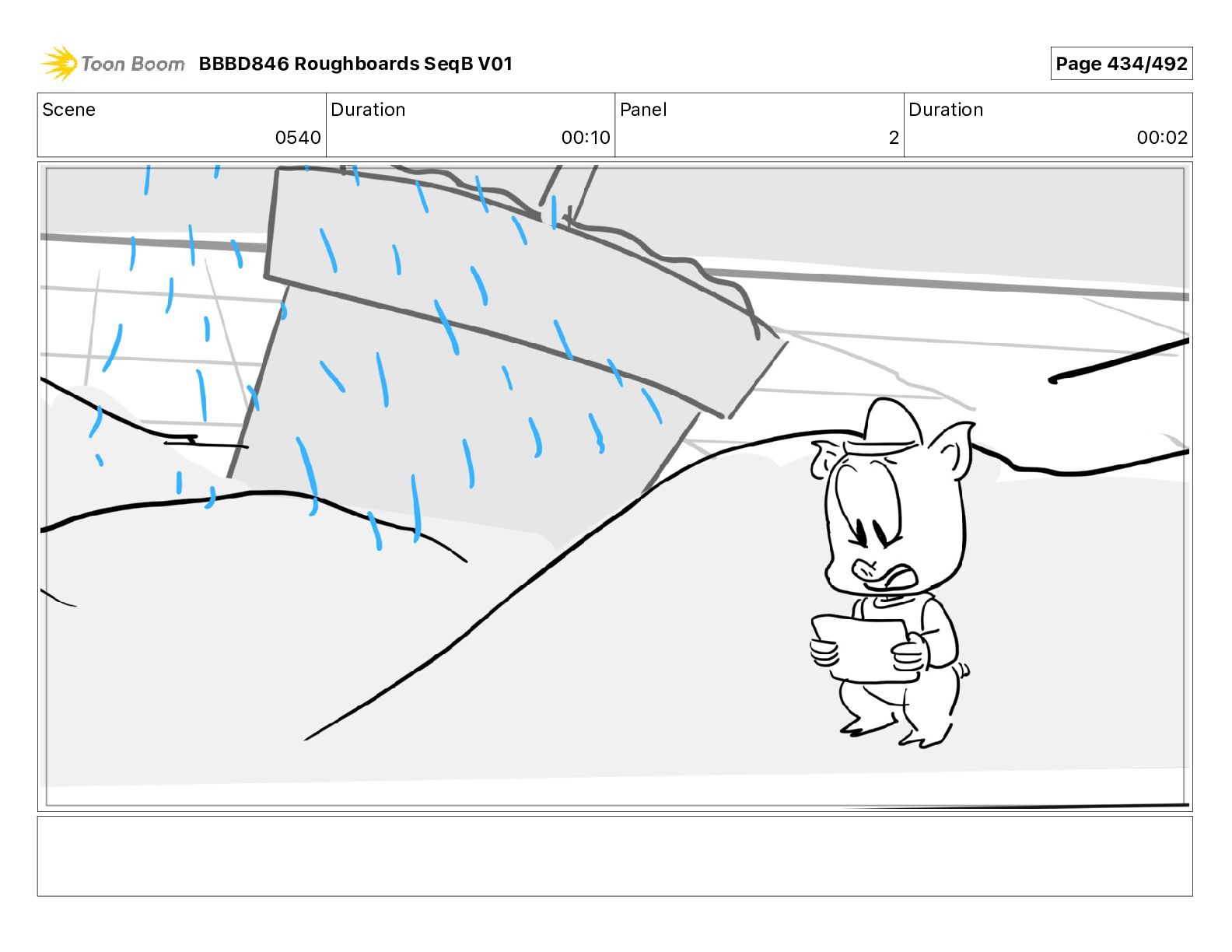 Toon Boom BBBD846 Roughboards SeqB V01

Page 434/492

| Scene | Duration | Panel | Duration |
|---|---|---|---|
| 0540 | 00:10 | 2 | 00:02 |