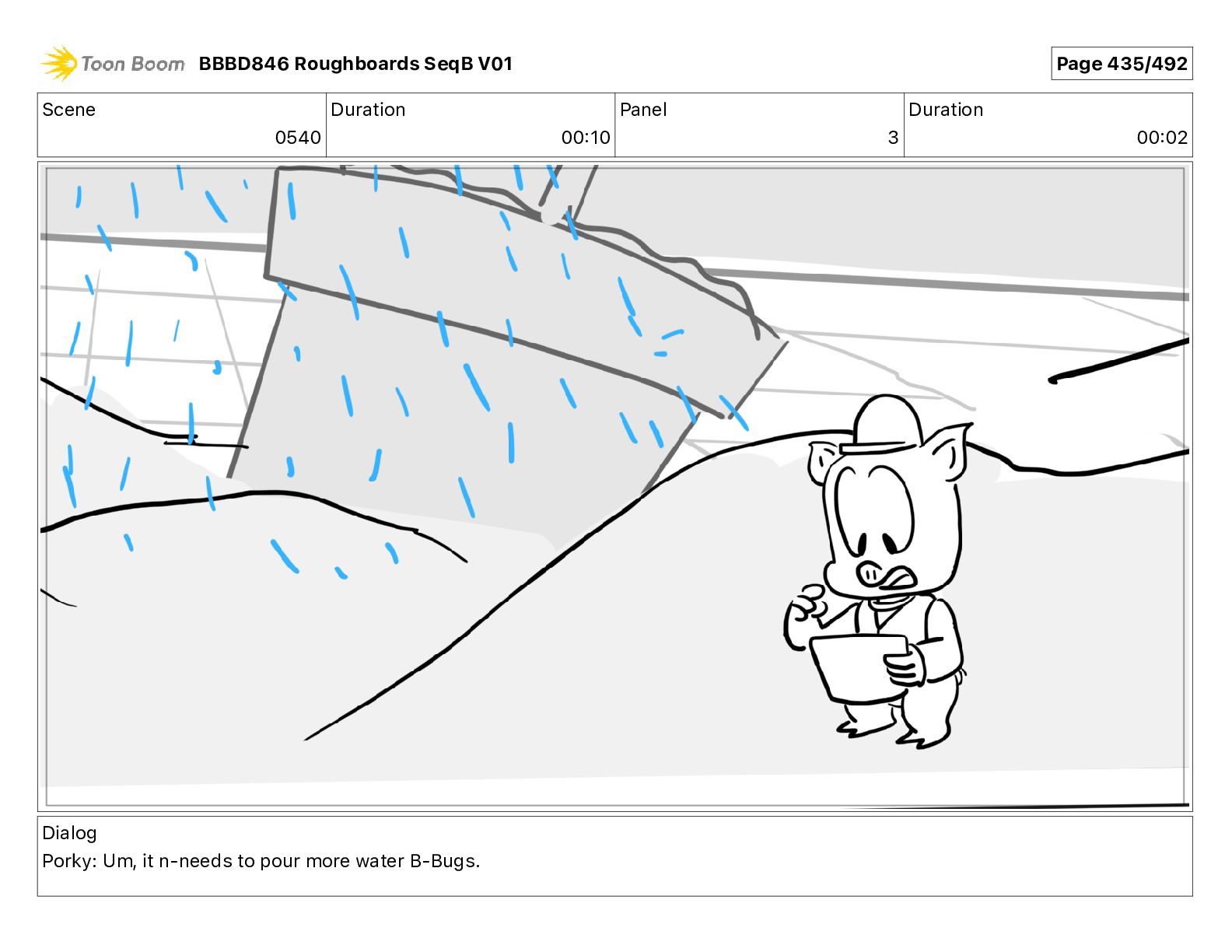 Toon Boom BBBD846 Roughboards SeqB V01

Page 435/492

| Scene | Duration | Panel | Duration |
|---|---|---|---|
| 0540 | 00:10 | 3 | 00:02 |

Dialog
Porky: Um, it n-needs to pour more water B-Bugs.