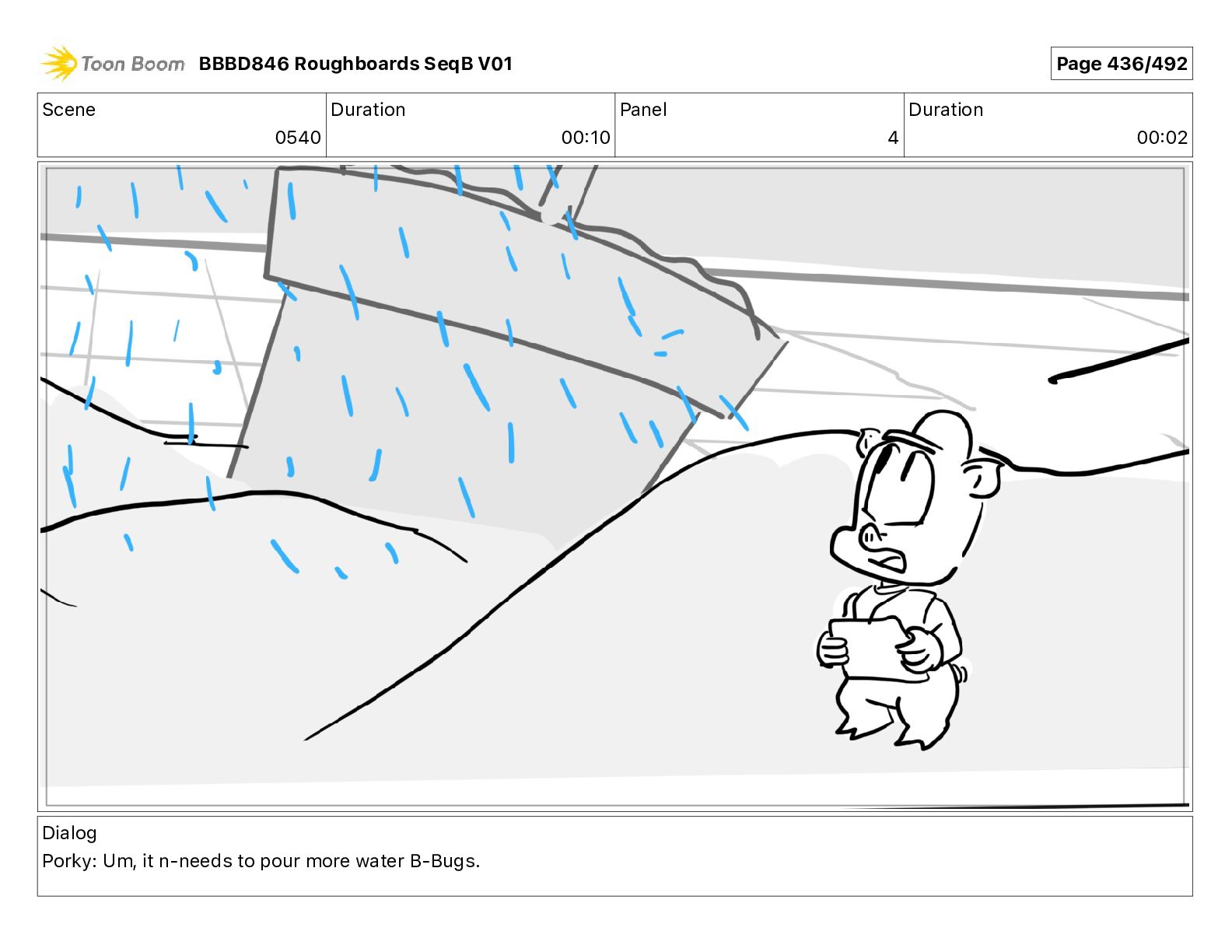 Toon Boom BBBD846 Roughboards SeqB V01

Page 436/492

| Scene | Duration | Panel | Duration |
|---|---|---|---|
| 0540 | 00:10 | 4 | 00:02 |

Dialog
Porky: Um, it n-needs to pour more water B-Bugs.