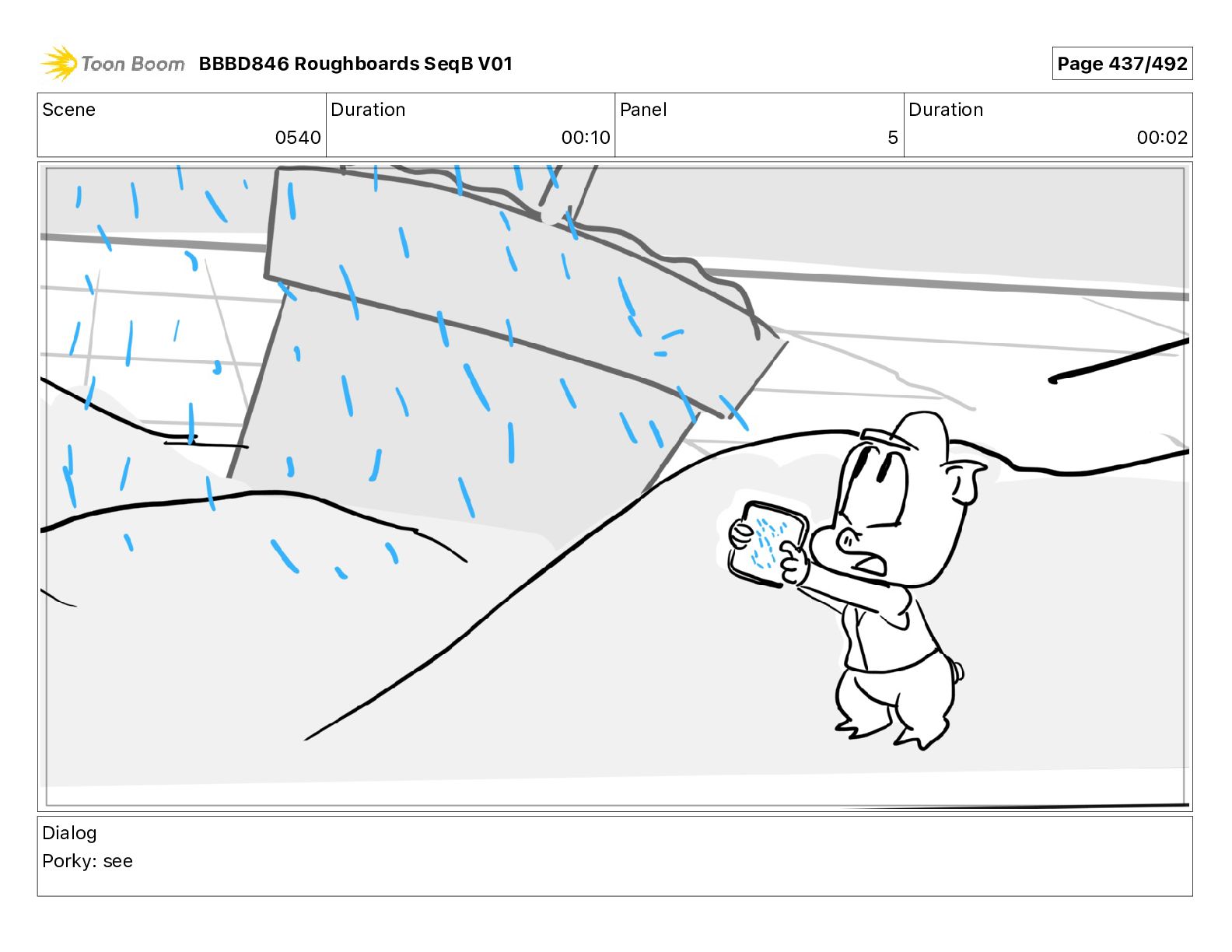 Toon Boom BBBD846 Roughboards SeqB V01

Page 437/492

| Scene | Duration | Panel | Duration |
|---|---|---|---|
| 0540 | 00:10 | 5 | 00:02 |

Dialog
Porky: see