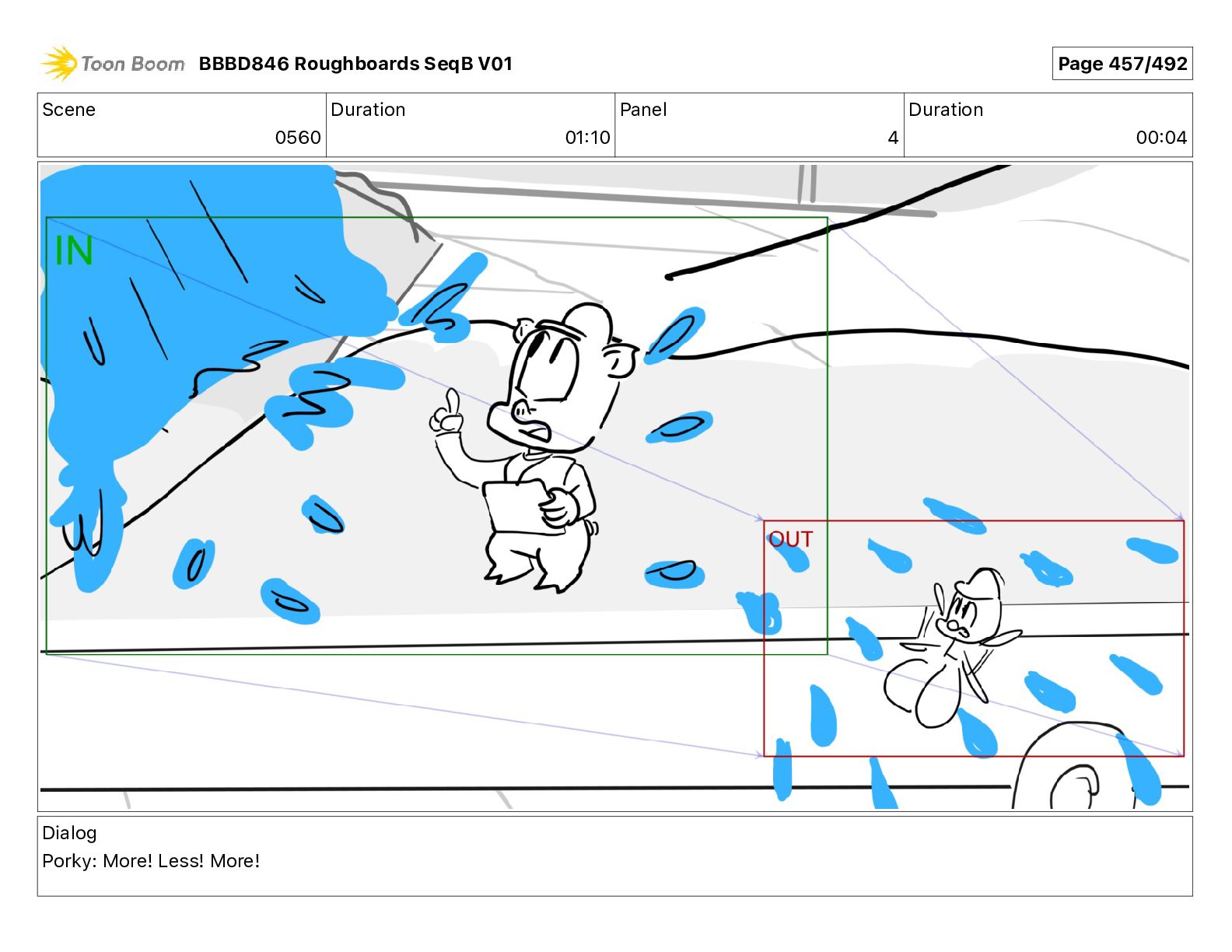 Toon Boom BBBD846 Roughboards SeqB V01

Page 457/492

| Scene | Duration | Panel | Duration |
|---|---|---|---|
| 0560 | 01:10 | 4 | 00:04 |

IN

OUT

Dialog
Porky: More! Less! More!