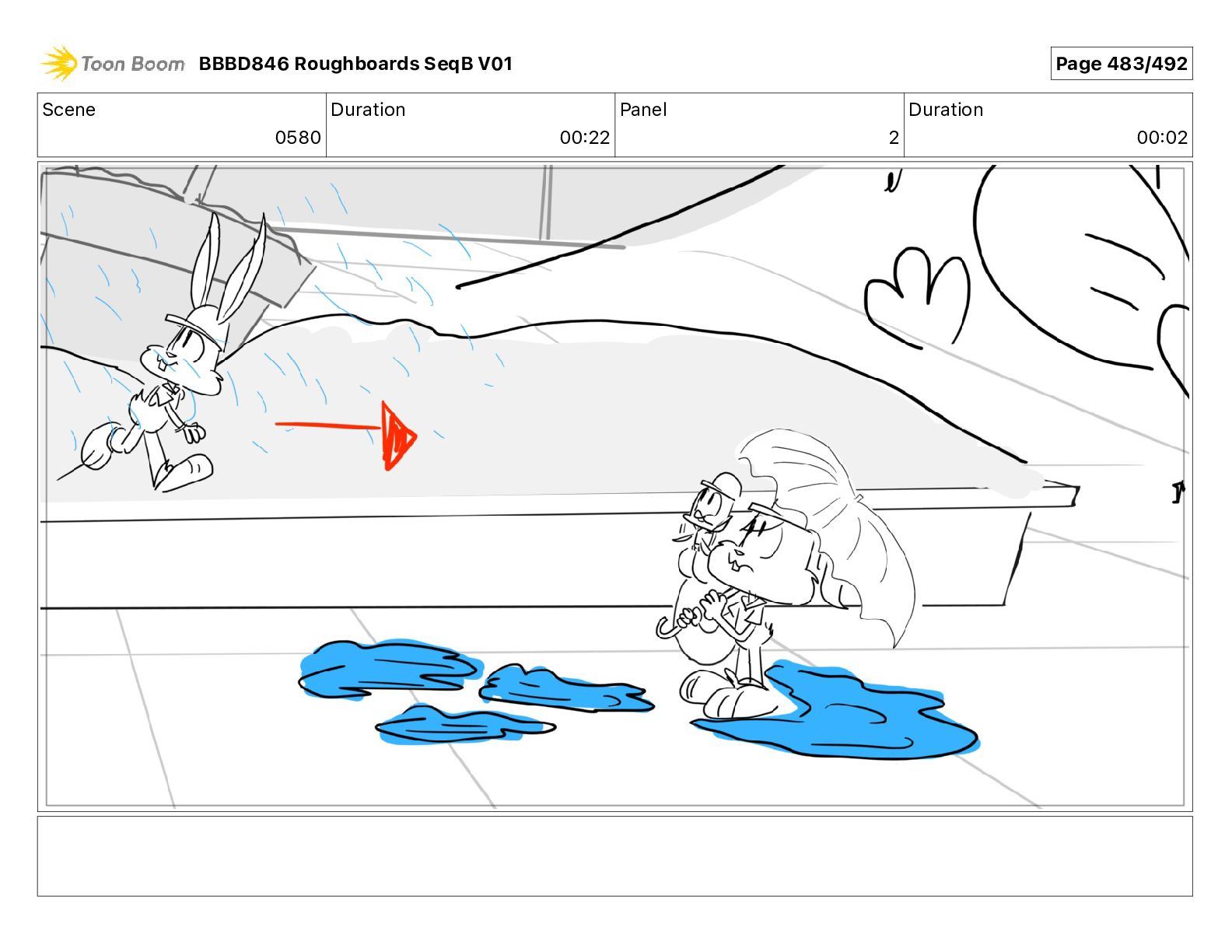 Toon Boom BBBD846 Roughboards SeqB V01

Page 483/492

| Scene | Duration | Panel | Duration |
|---|---|---|---|
| 0580 | 00:22 | 2 | 00:02 |