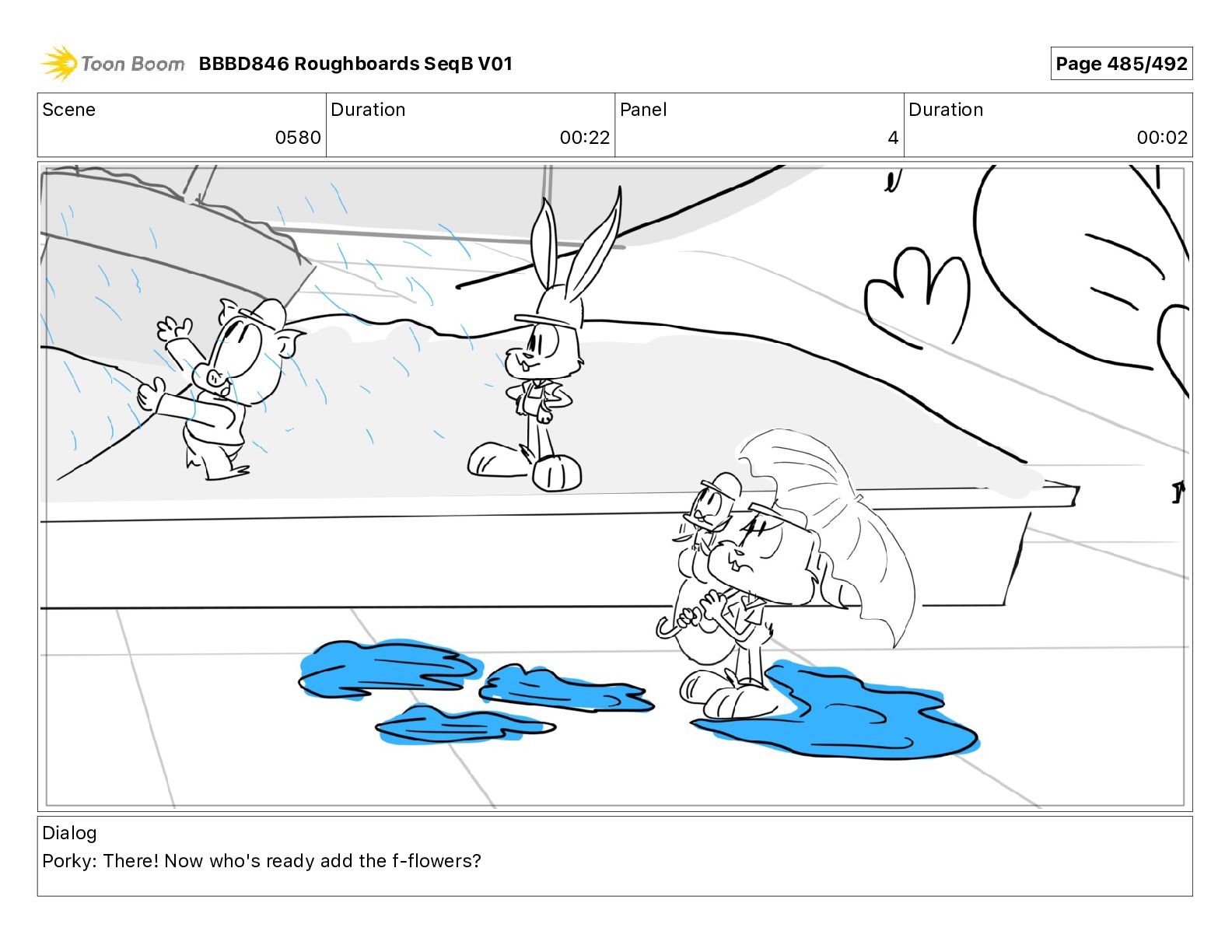 Toon Boom BBBD846 Roughboards SeqB V01

Page 485/492

| Scene | Duration | Panel | Duration |
|---|---|---|---|
| 0580 | 00:22 | 4 | 00:02 |

Dialog
Porky: There! Now who's ready add the f-flowers?