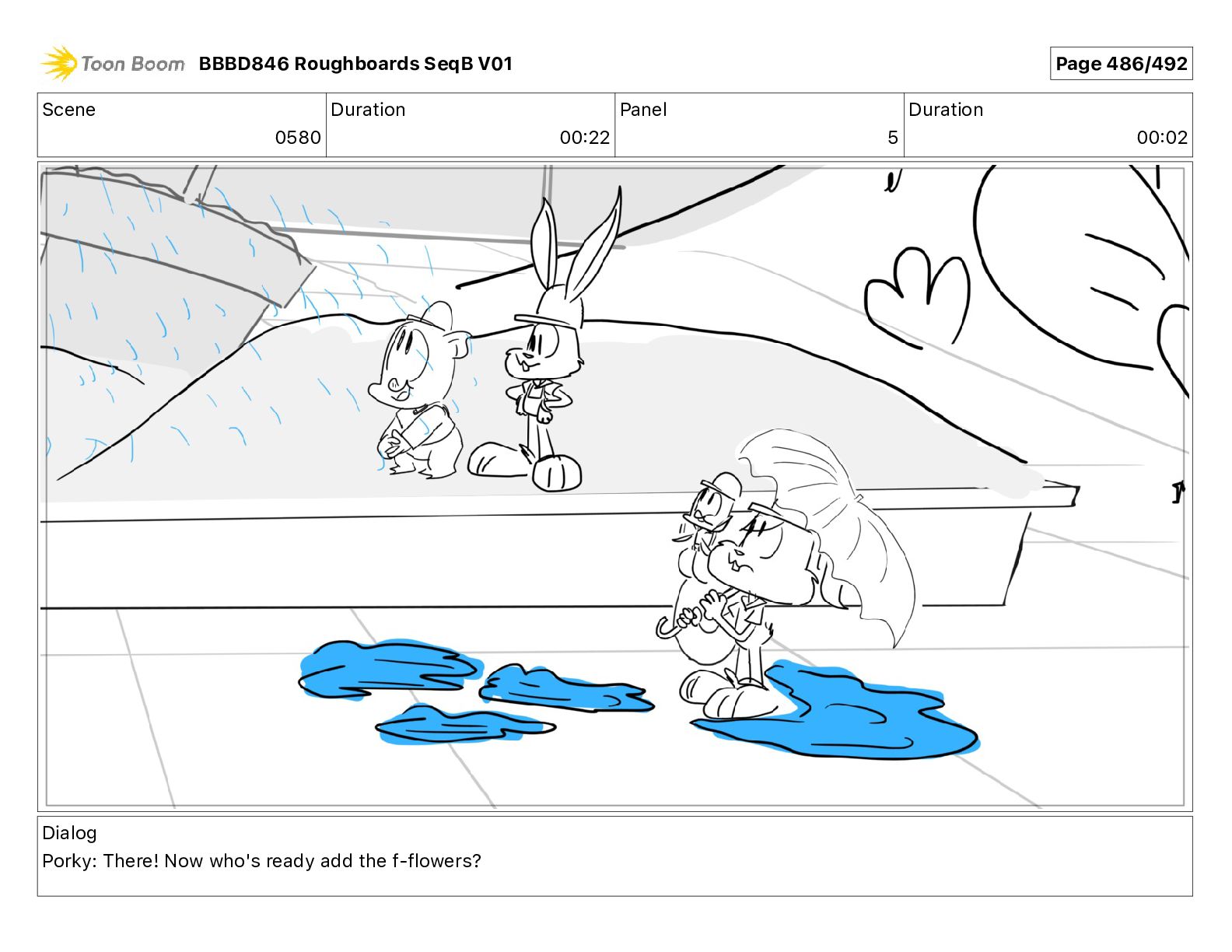 Toon Boom BBBD846 Roughboards SeqB V01

Page 486/492

| Scene | Duration | Panel | Duration |
|---|---|---|---|
| 0580 | 00:22 | 5 | 00:02 |

Dialog
Porky: There! Now who's ready add the f-flowers?