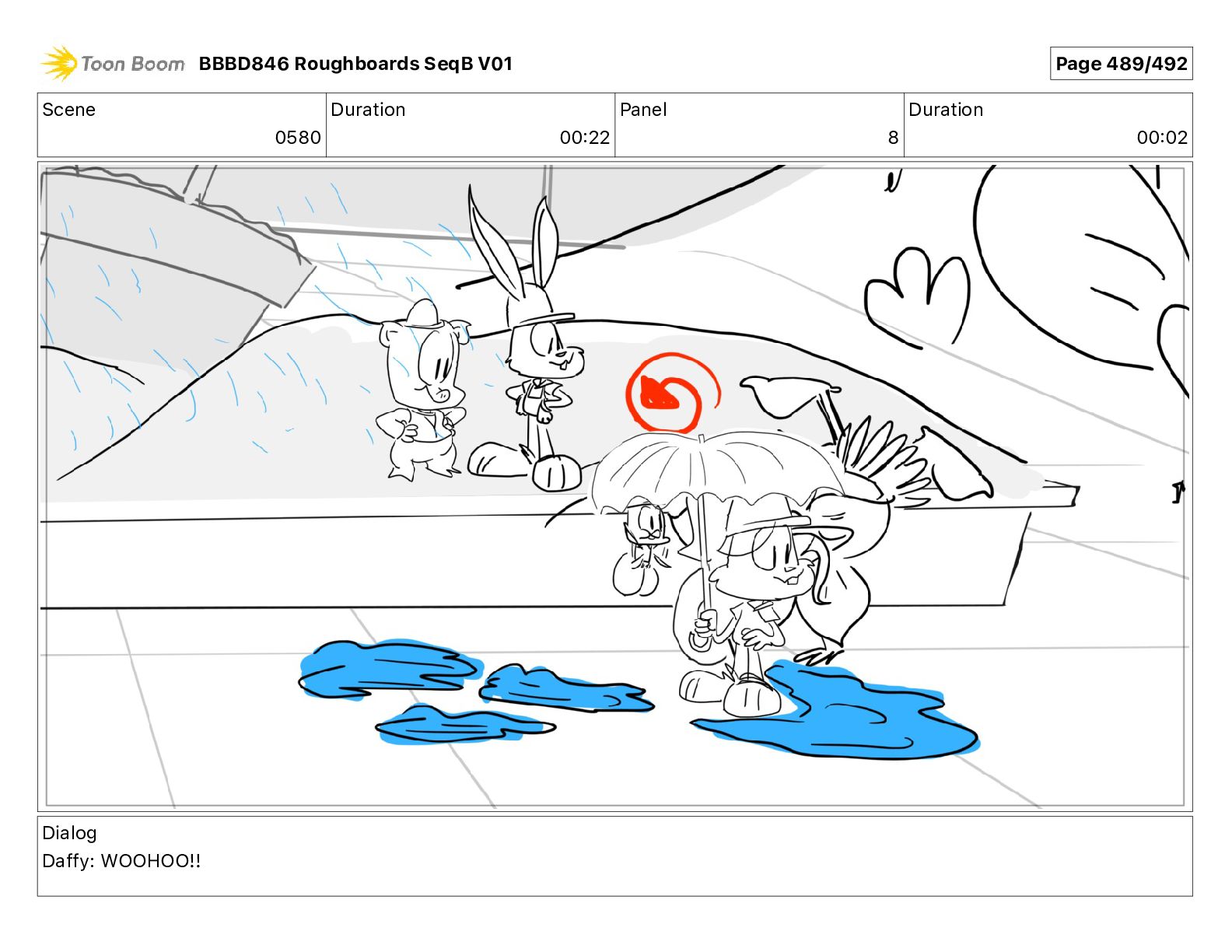 Toon Boom BBBD846 Roughboards SeqB V01

Page 489/492

| Scene | Duration | Panel | Duration |
|---|---|---|---|
| 0580 | 00:22 | 8 | 00:02 |

Dialog
Daffy: WOOHOO!!