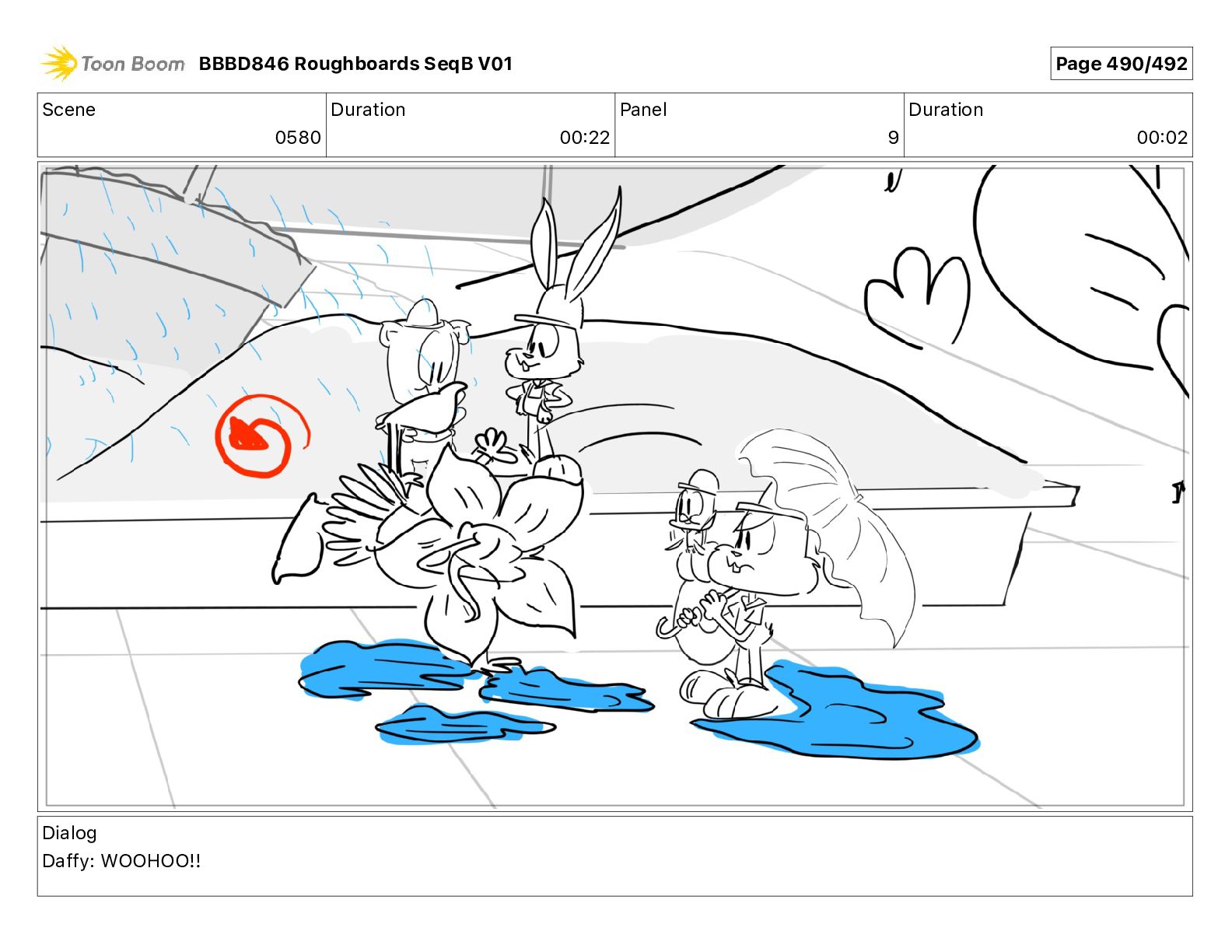 Toon Boom BBBD846 Roughboards SeqB V01

Page 490/492

| Scene | Duration | Panel | Duration |
|---|---|---|---|
| 0580 | 00:22 | 9 | 00:02 |

Dialog
Daffy: WOOHOO!!