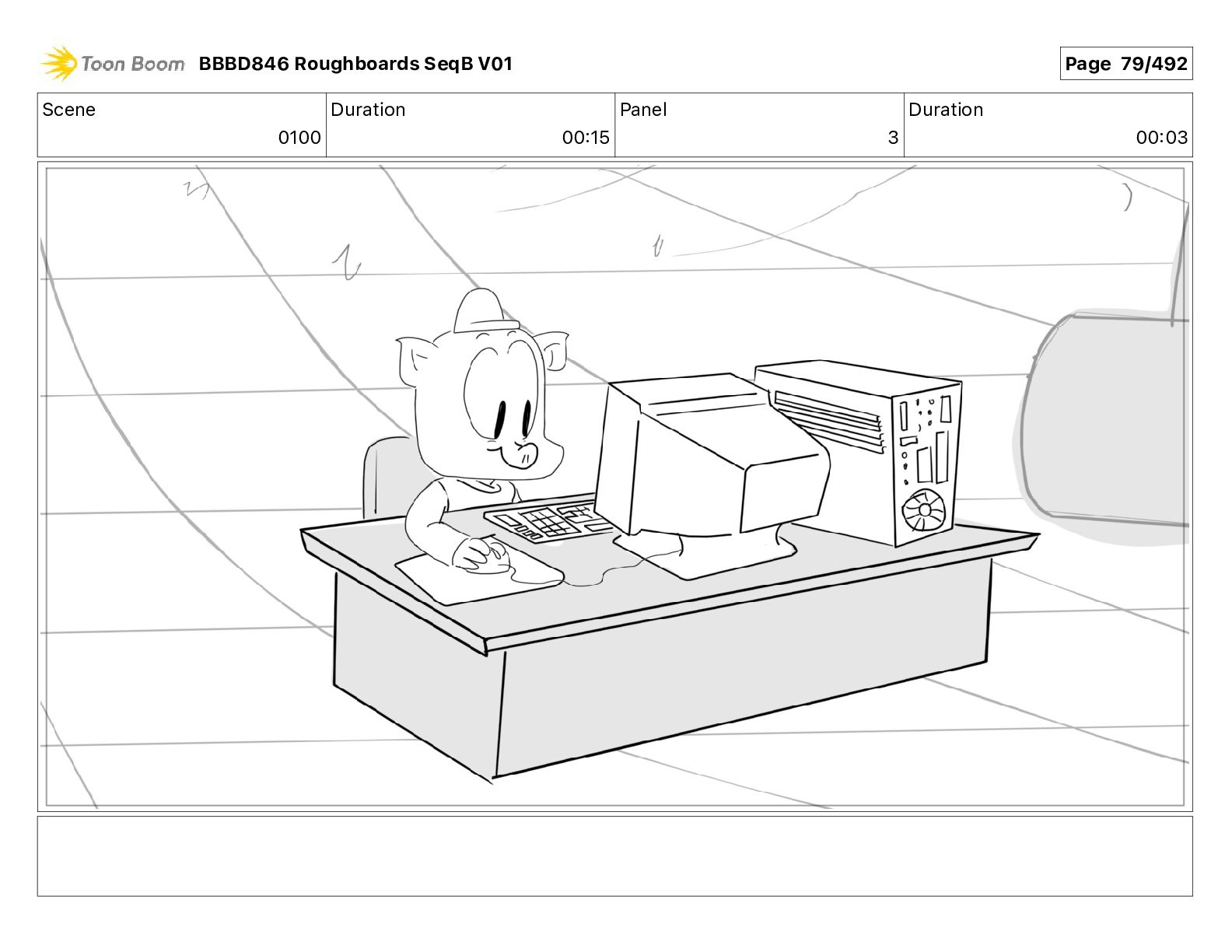 Toon Boom BBBD846 Roughboards SeqB V01

Page 79/492

| Scene | Duration | Panel | Duration |
|---|---|---|---|
| 0100 | 00:15 | 3 | 00:03 |