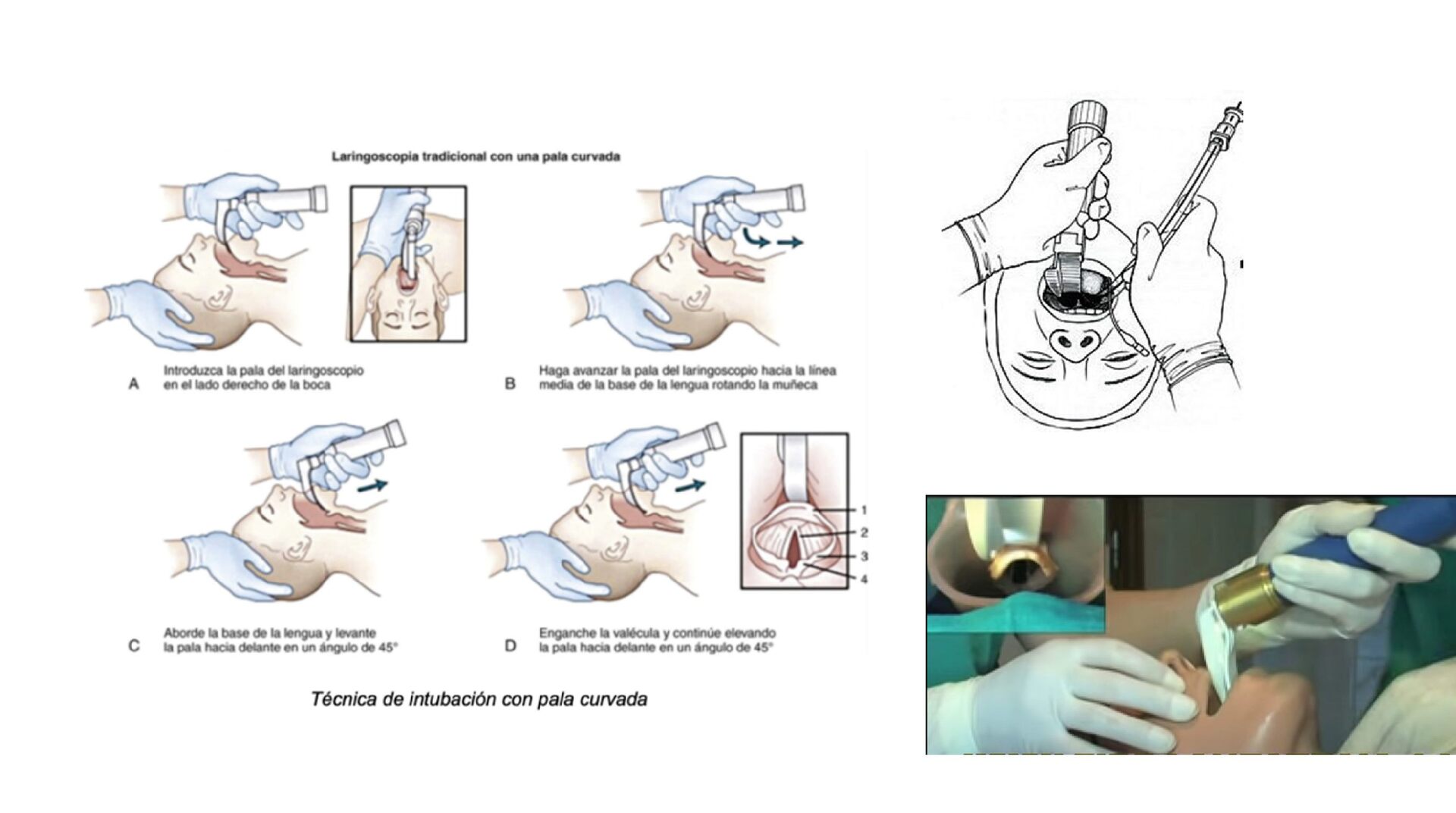 Laringoscopia tradicional con una pala curvada

A Introduzca la pala del laringoscopio en el lado derecho de la boca

B Haga avanzar la pala del laringoscopio hacia la línea media de la base de la lengua rotando la muñeca

1
2
3
4

C Aborde la base de la lengua y levante la pala hacia delante en un ángulo de 45°

D Enganche la valécula y continúe elevando la pala hacia delante en un ángulo de 45°

Técnica de intubación con pala curvada