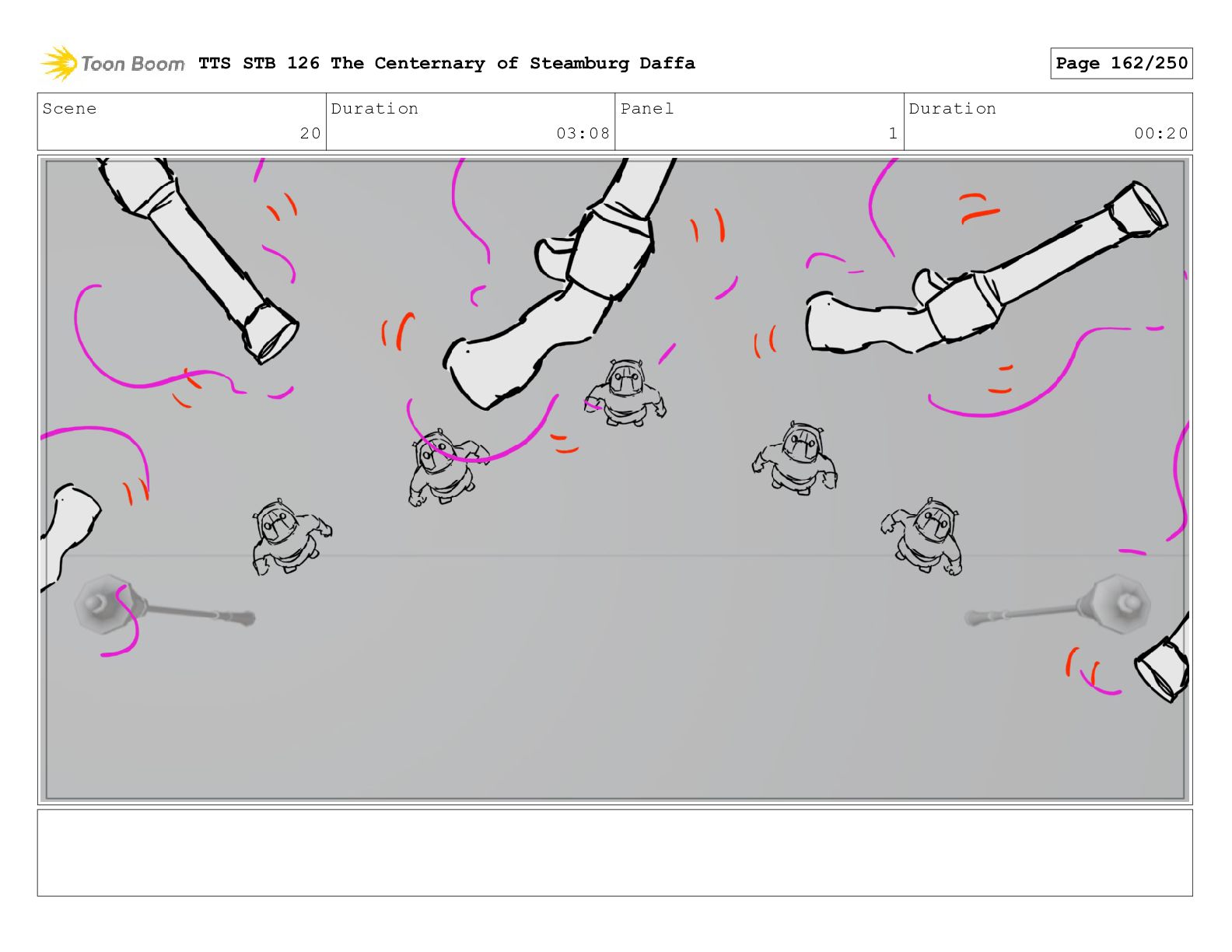 Toon Boom TTS STB 126 The Centernary of Steamburg Daffa

Page 162/250

| Scene | Duration | Panel | Duration |
|---|---|---|---|
| 20 | 03:08 | 1 | 00:20 |