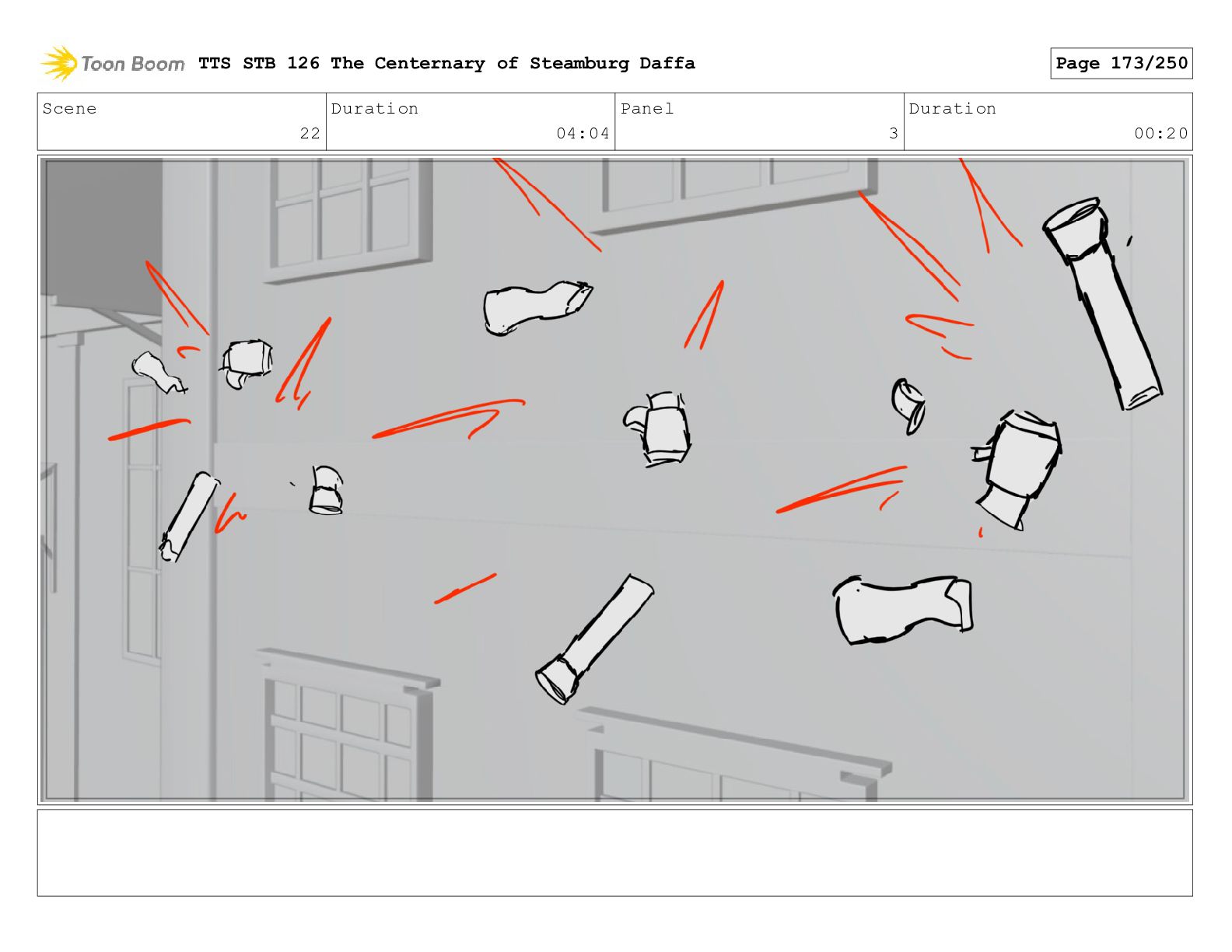 Toon Boom TTS STB 126 The Centernary of Steamburg Daffa

Page 173/250

| Scene | Duration | Panel | Duration |
|---|---|---|---|
| 22 | 04:04 | 3 | 00:20 |