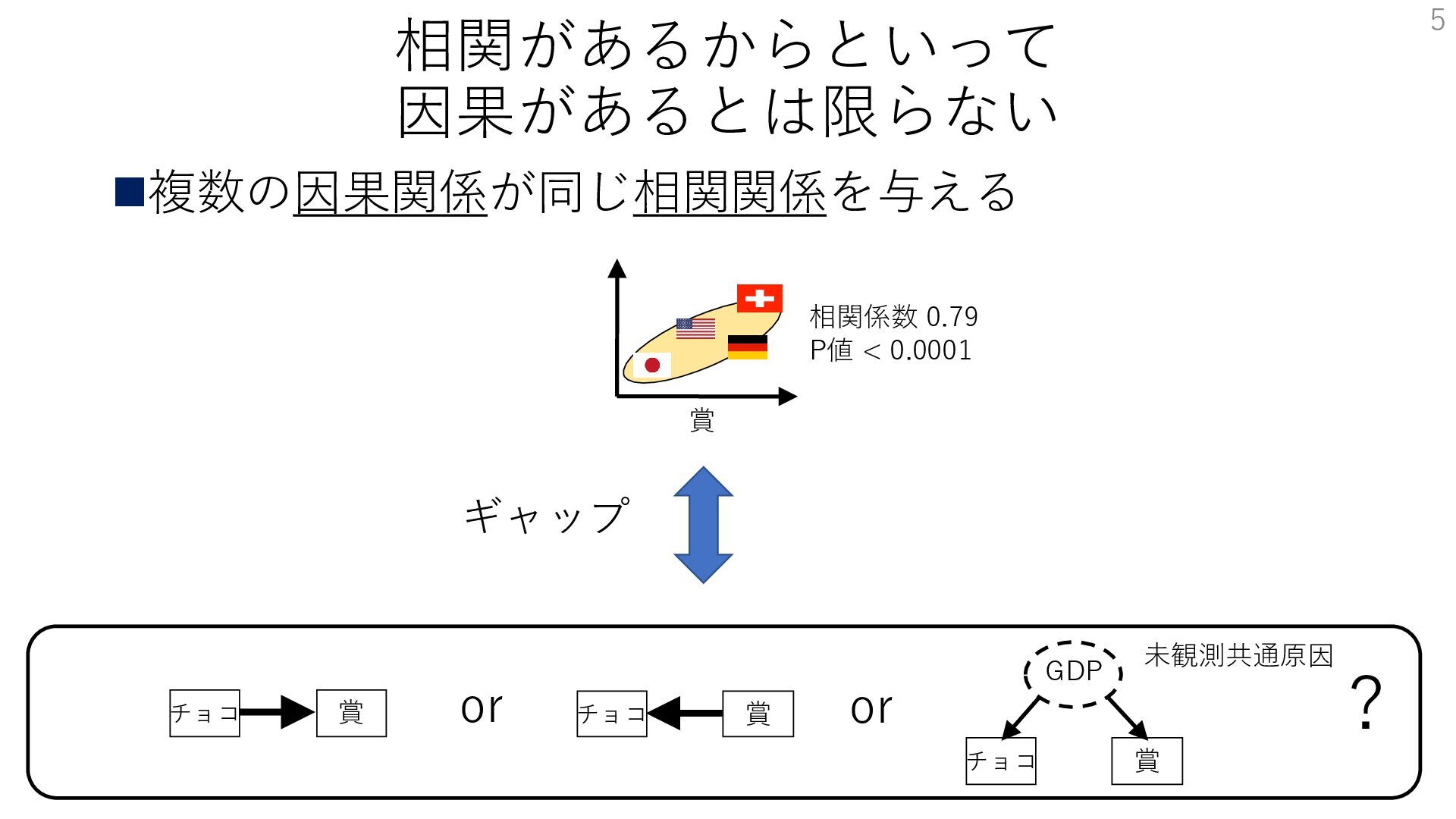 5

相関があるからといって
因果があるとは限らない

■複数の因果関係が同じ相関関係を与える

相関係数 0.79
P値 < 0.0001

賞

ギャップ

チョコ 賞 or チョコ 賞 or

GDP 未観測共通原因

チョコ 賞

?