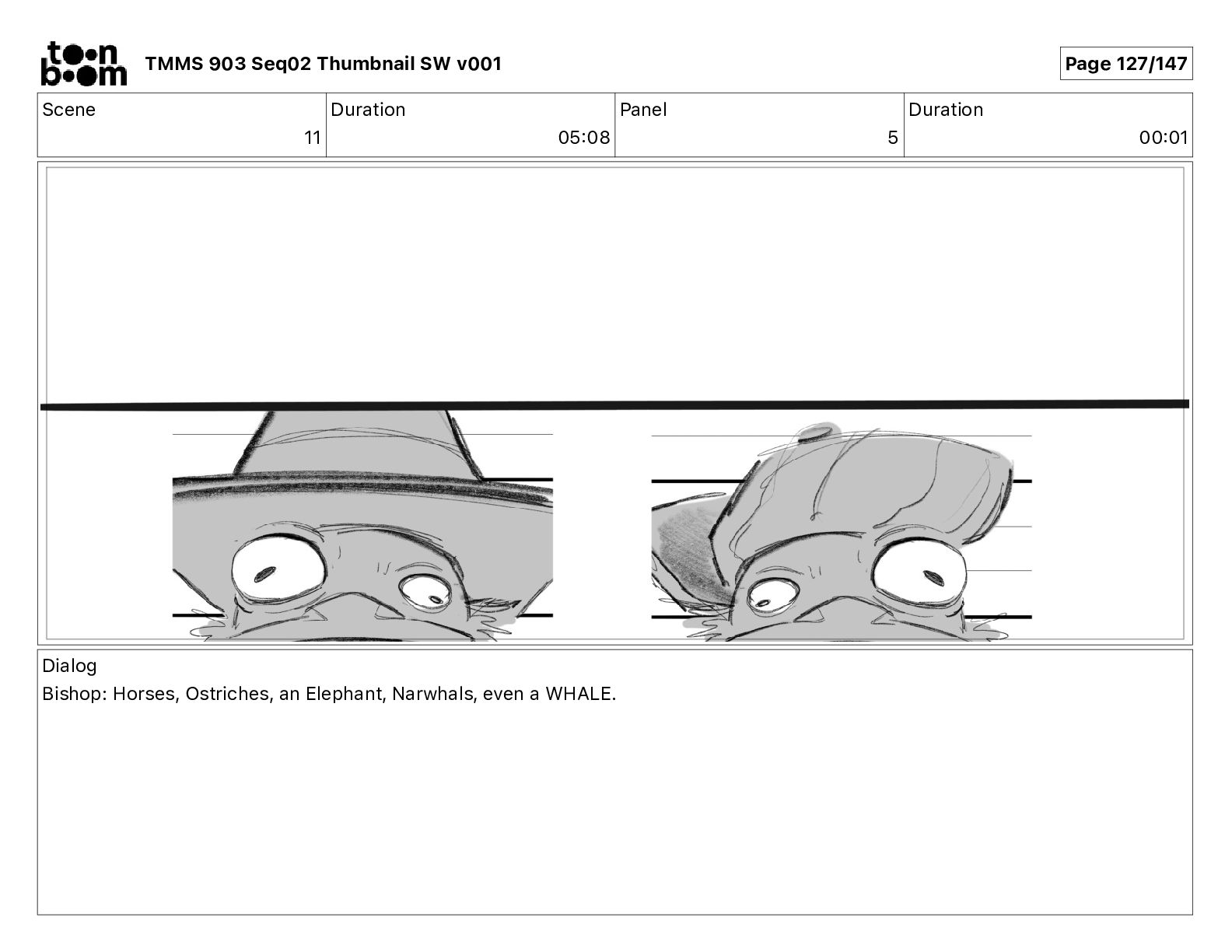 toon boom TMMS 903 Seq02 Thumbnail SW v001

Page 127/147

| Scene | Duration | Panel | Duration |
|---|---|---|---|
| 11 | 05:08 | 5 | 00:01 |

Dialog
Bishop: Horses, Ostriches, an Elephant, Narwhals, even a WHALE.