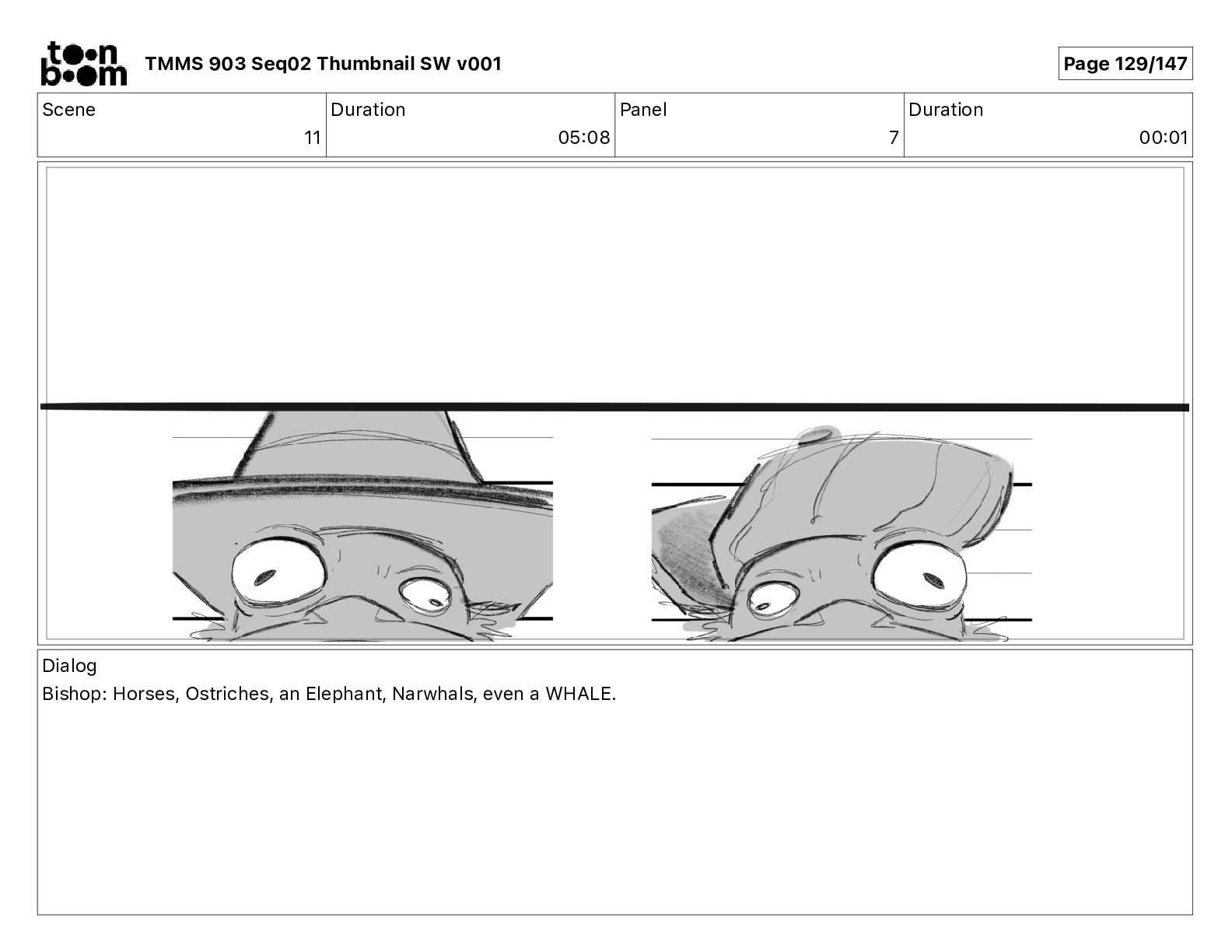 toon boom TMMS 903 Seq02 Thumbnail SW v001

Page 129/147

| Scene | Duration | Panel | Duration |
|---|---|---|---|
| 11 | 05:08 | 7 | 00:01 |

Dialog
Bishop: Horses, Ostriches, an Elephant, Narwhals, even a WHALE.