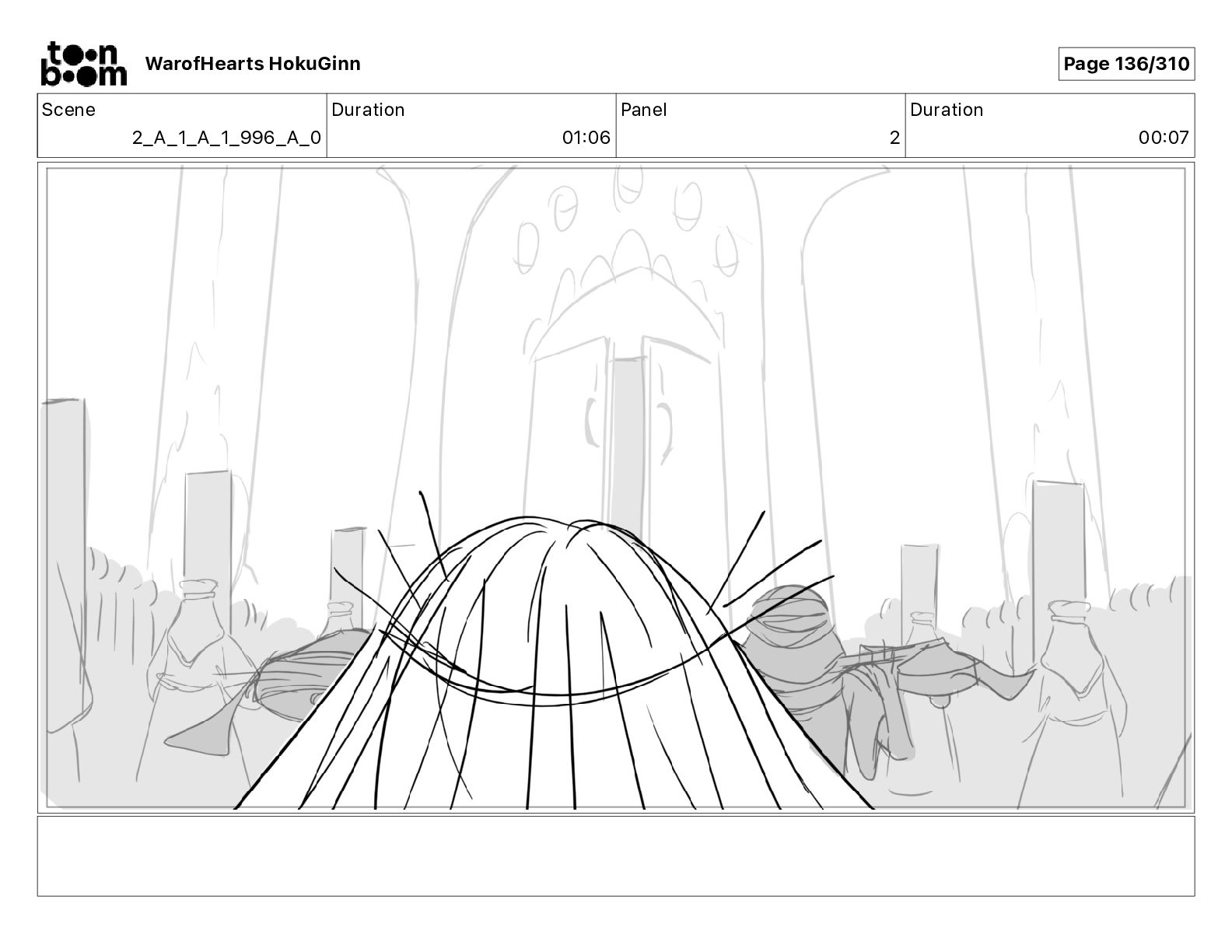 toon boom WarofHearts HokuGinn

Page 136/310

| Scene | Duration | Panel | Duration |
|---|---|---|---|
| 2_A_1_A_1_996_A_0 | 01:06 | 2 | 00:07 |