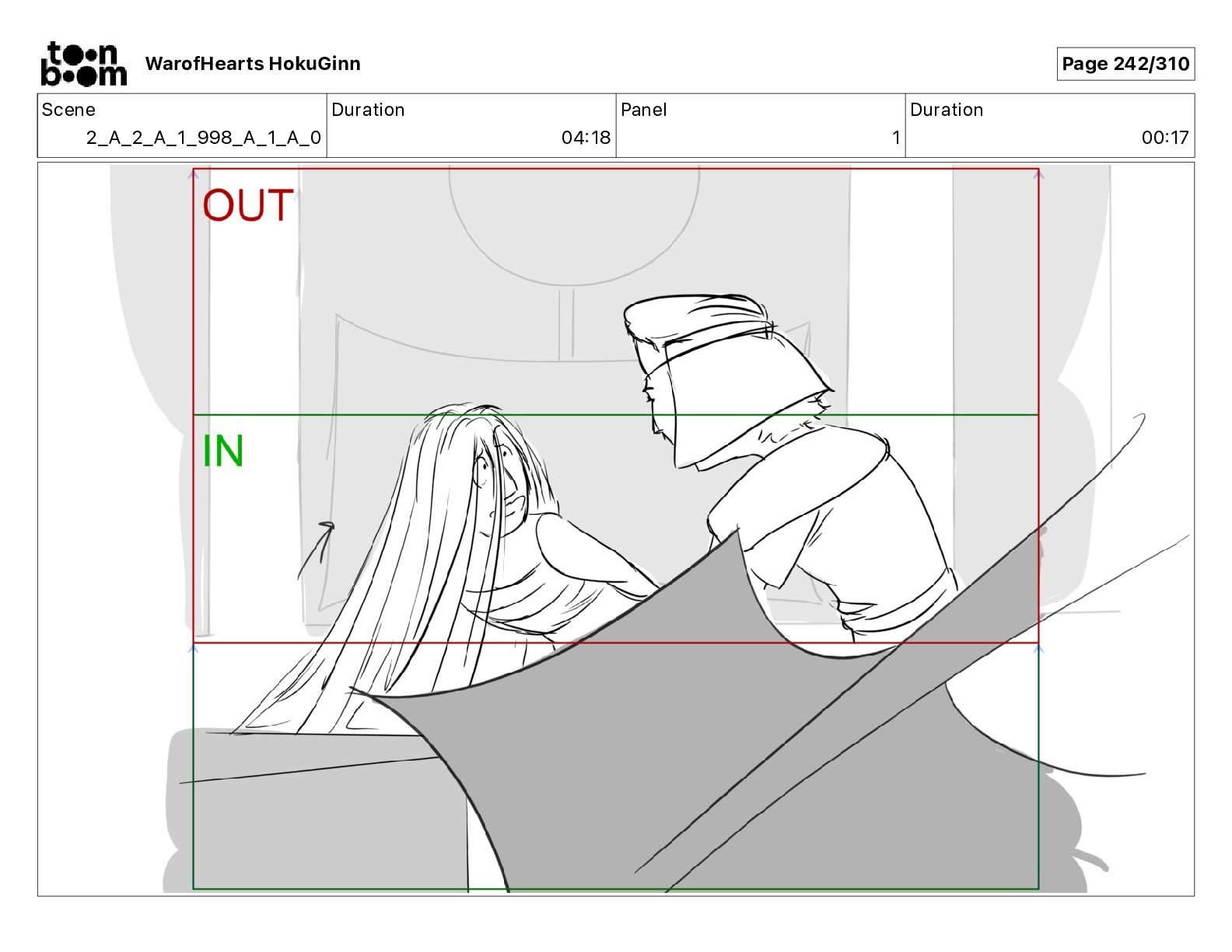 toon boom WarofHearts HokuGinn

Page 242/310

| Scene | Duration | Panel | Duration |
|---|---|---|---|
| 2_A_2_A_1_998_A_1_A_0 | 04:18 | 1 | 00:17 |

OUT

IN