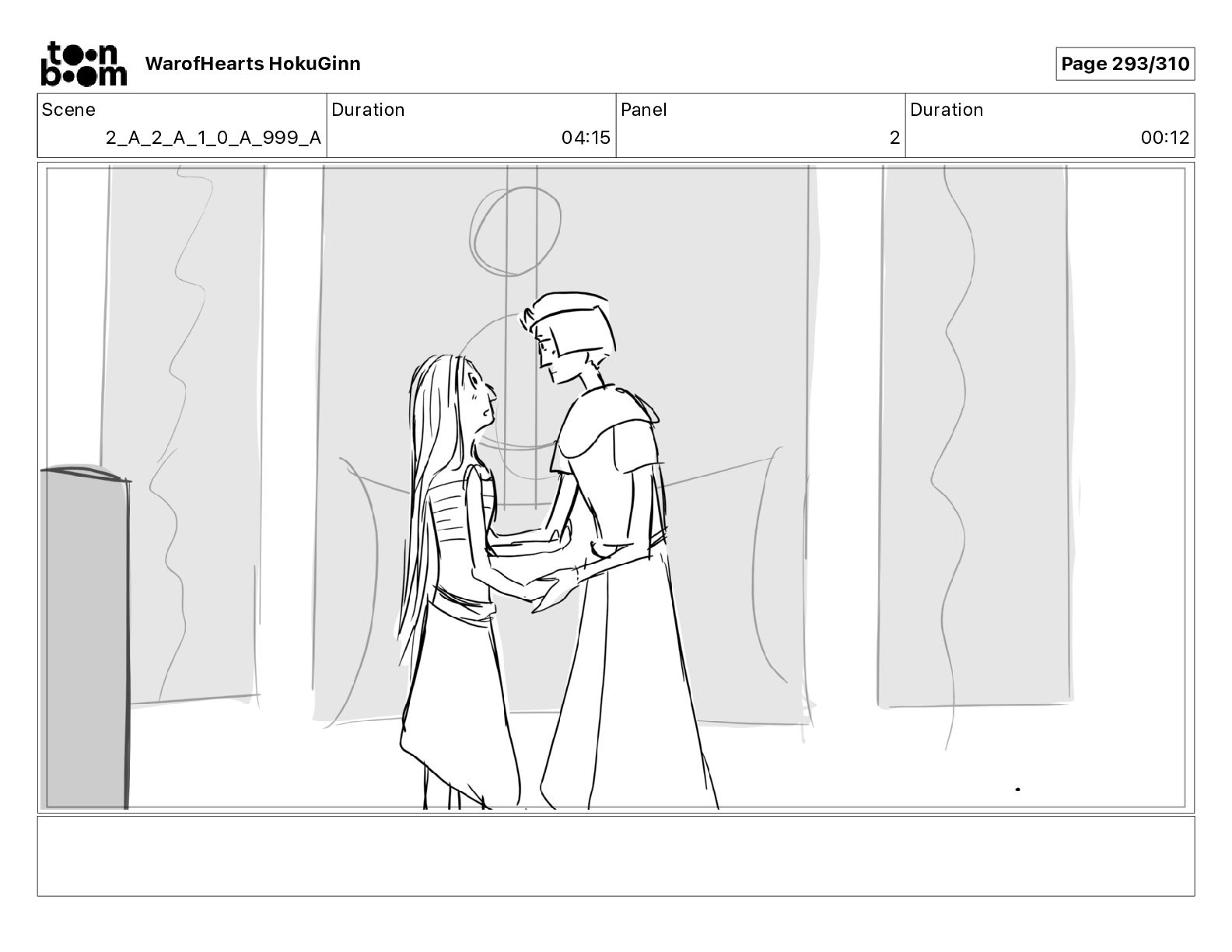 toon boom WarofHearts HokuGinn

Page 293/310

| Scene | Duration | Panel | Duration |
|---|---|---|---|
| 2_A_2_A_1_0_A_999_A | 04:15 | 2 | 00:12 |