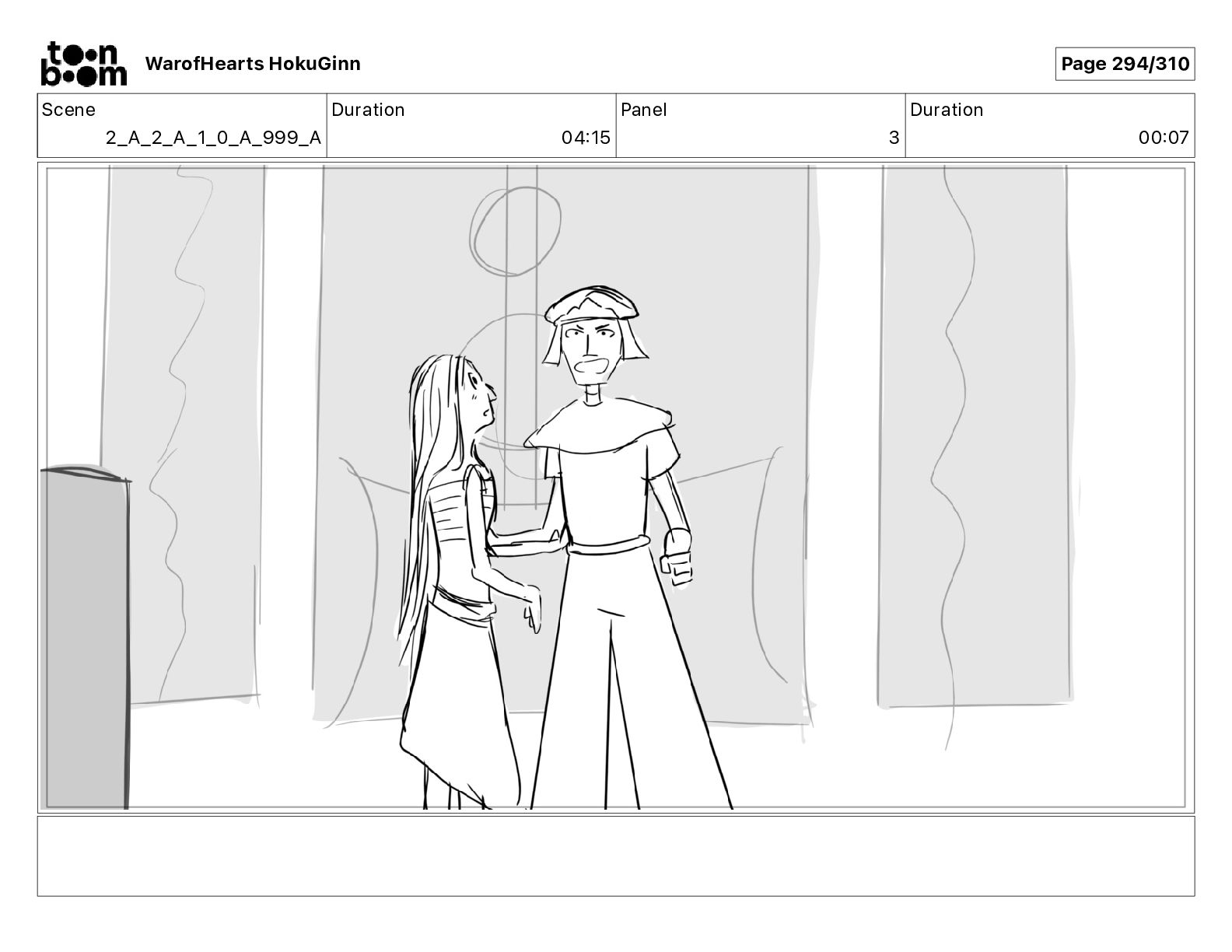 toon boom WarofHearts HokuGinn

Page 294/310

| Scene | Duration | Panel | Duration |
|---|---|---|---|
| 2_A_2_A_1_0_A_999_A | 04:15 | 3 | 00:07 |