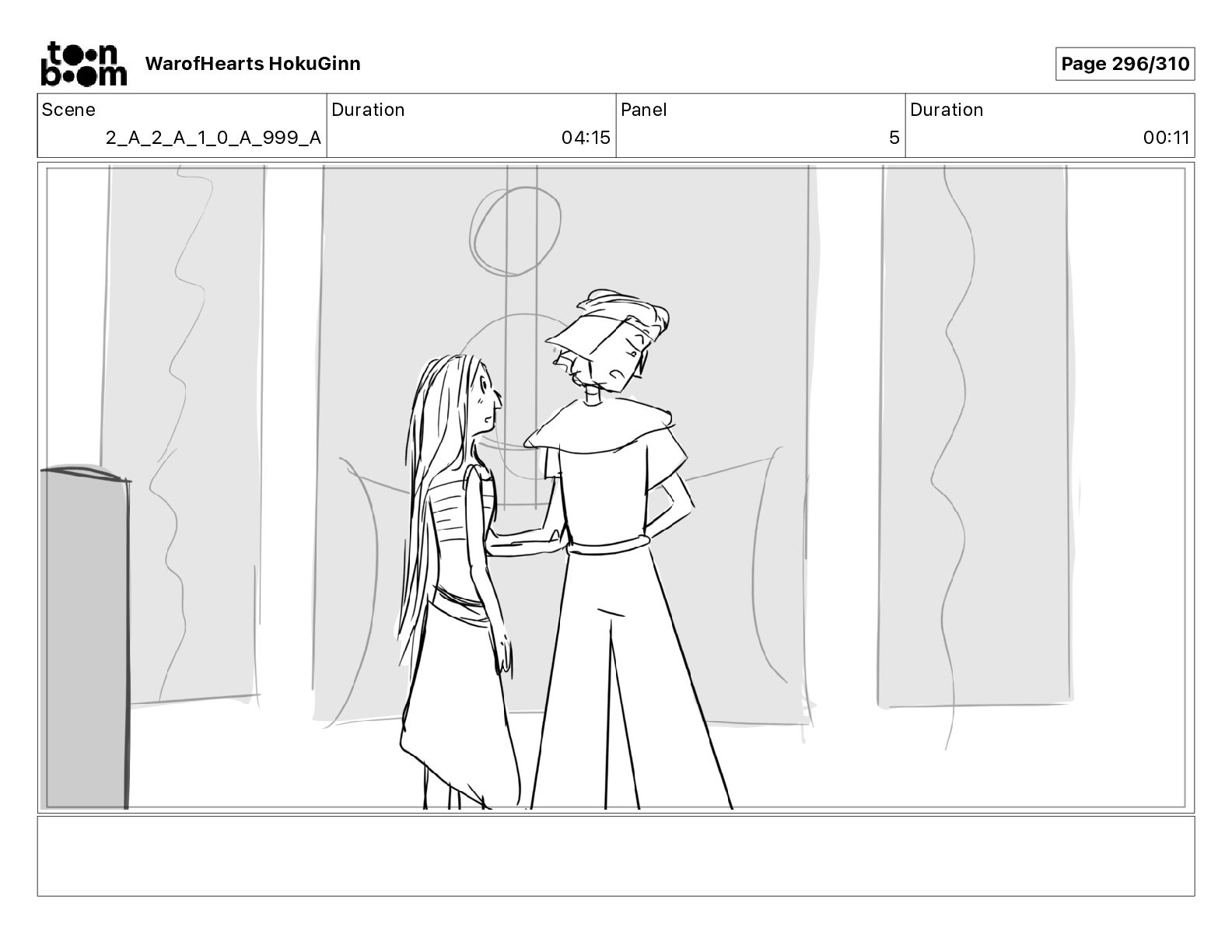 toon boom WarofHearts HokuGinn

Page 296/310

| Scene | Duration | Panel | Duration |
|---|---|---|---|
| 2_A_2_A_1_0_A_999_A | 04:15 | 5 | 00:11 |