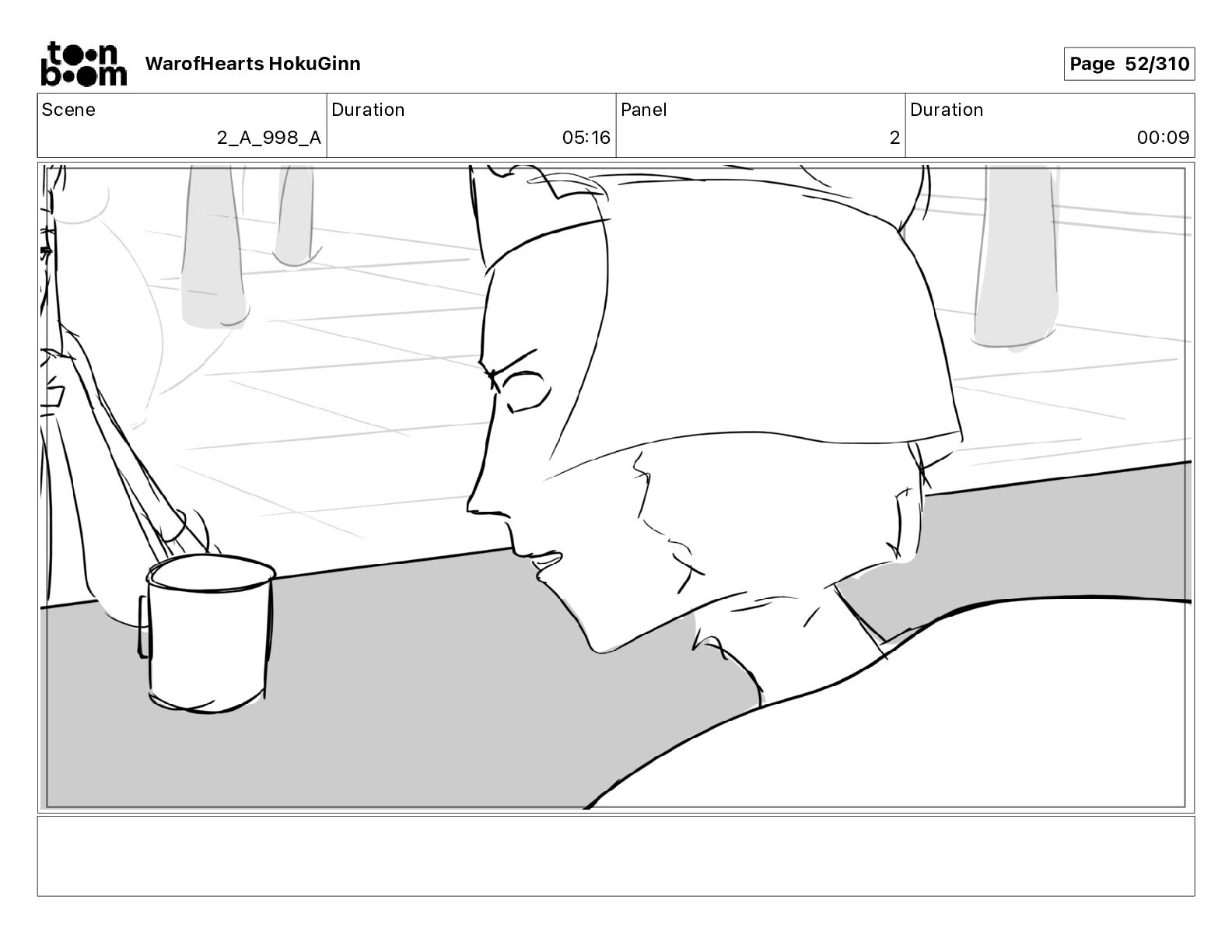 toon boom WarofHearts HokuGinn

Page 52/310

| Scene | Duration | Panel | Duration |
|---|---|---|---|
| 2_A_998_A | 05:16 | 2 | 00:09 |