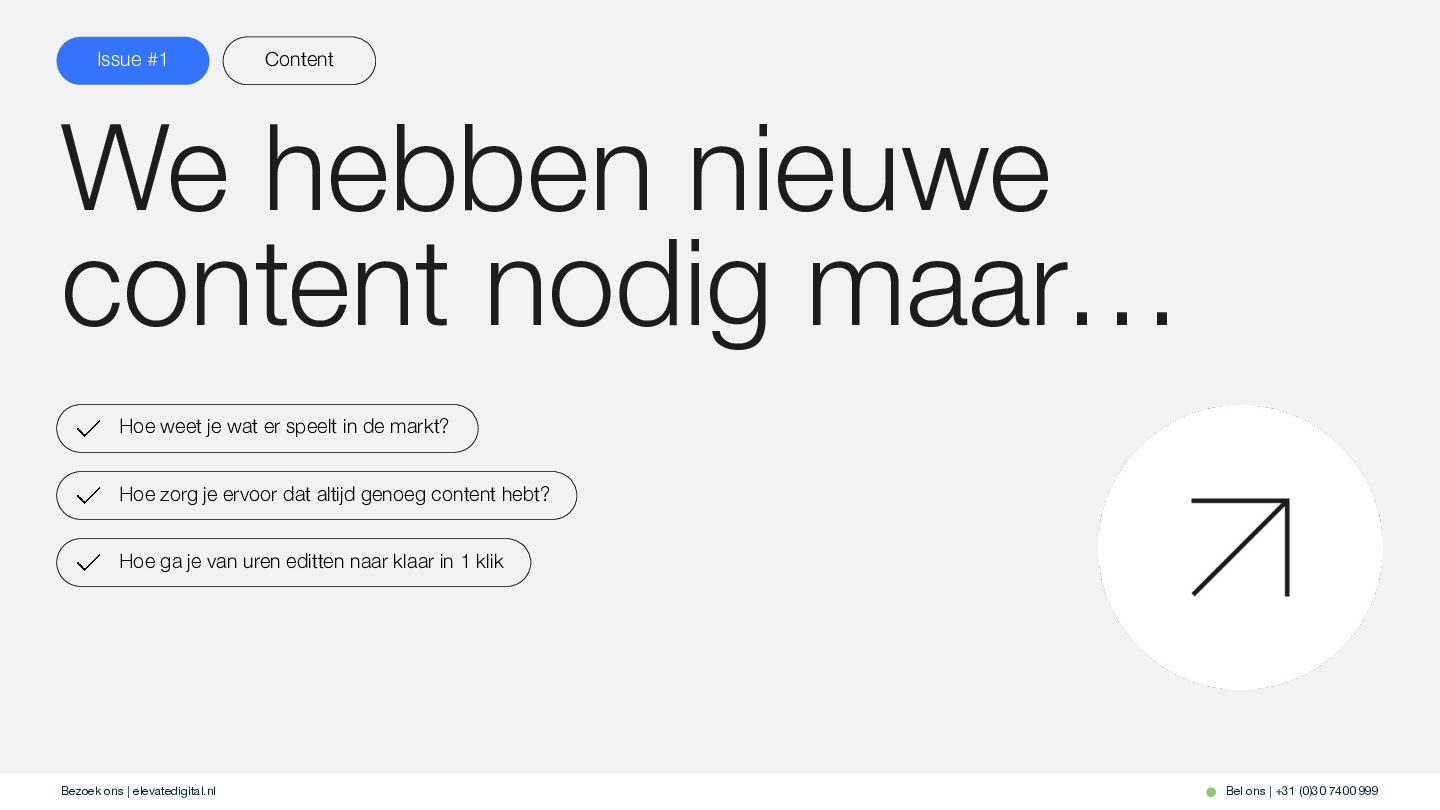 Issue #1 Content

We hebben nieuwe content nodig maar…

✓ Hoe weet je wat er speelt in de markt?

✓ Hoe zorg je ervoor dat altijd genoeg content hebt?

✓ Hoe ga je van uren editten naar klaar in 1 klik

Bezoek ons | elevatedigital.nl

Bel ons | +31 (0)30 7400 999