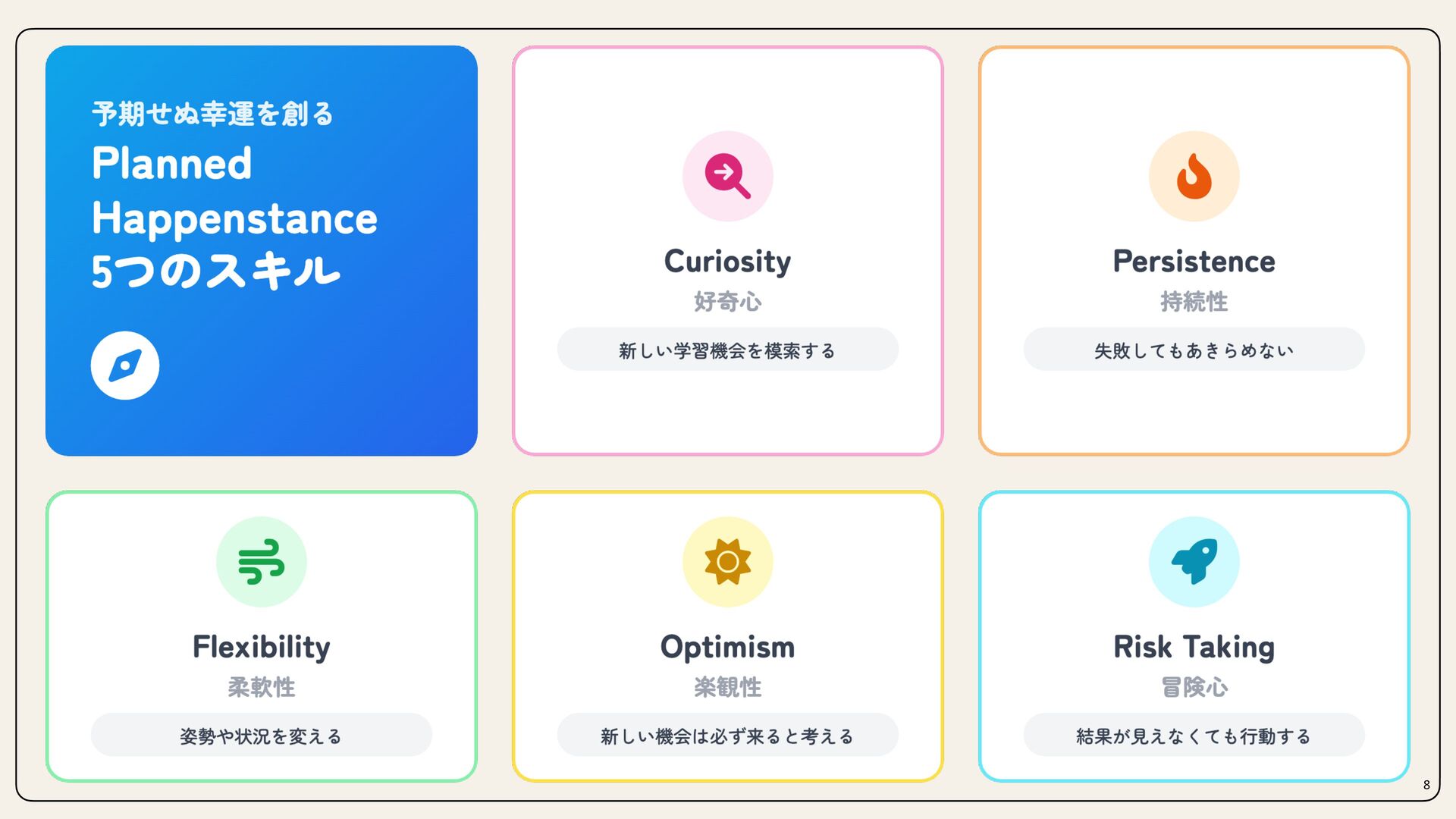 予期せぬ幸運を創る
Planned Happenstance
5つのスキル

Curiosity
好奇心
新しい学習機会を模索する

Persistence
持続性
失敗してもあきらめない

Flexibility
柔軟性
姿勢や状況を変える

Optimism
楽観性
新しい機会は必ず来ると考える

Risk Taking
冒険心
結果が見えなくても行動する

8