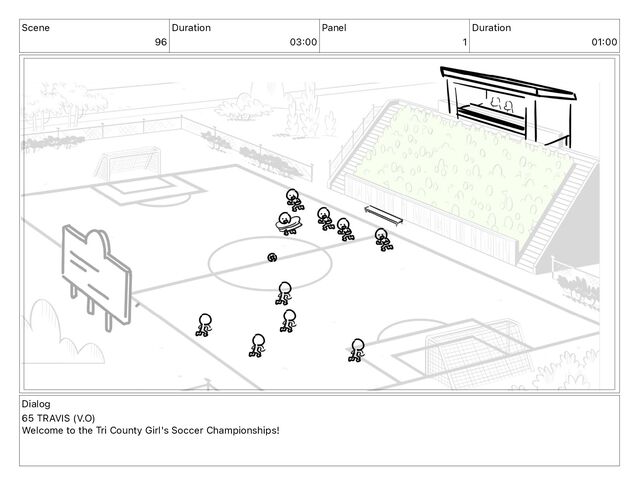 | Scene | Duration | Panel | Duration |
|---|---|---|---|
| 96 | 03:00 | 1 | 01:00 |

Dialog
65 TRAVIS (V.O)
Welcome to the Tri County Girl's Soccer Championships!