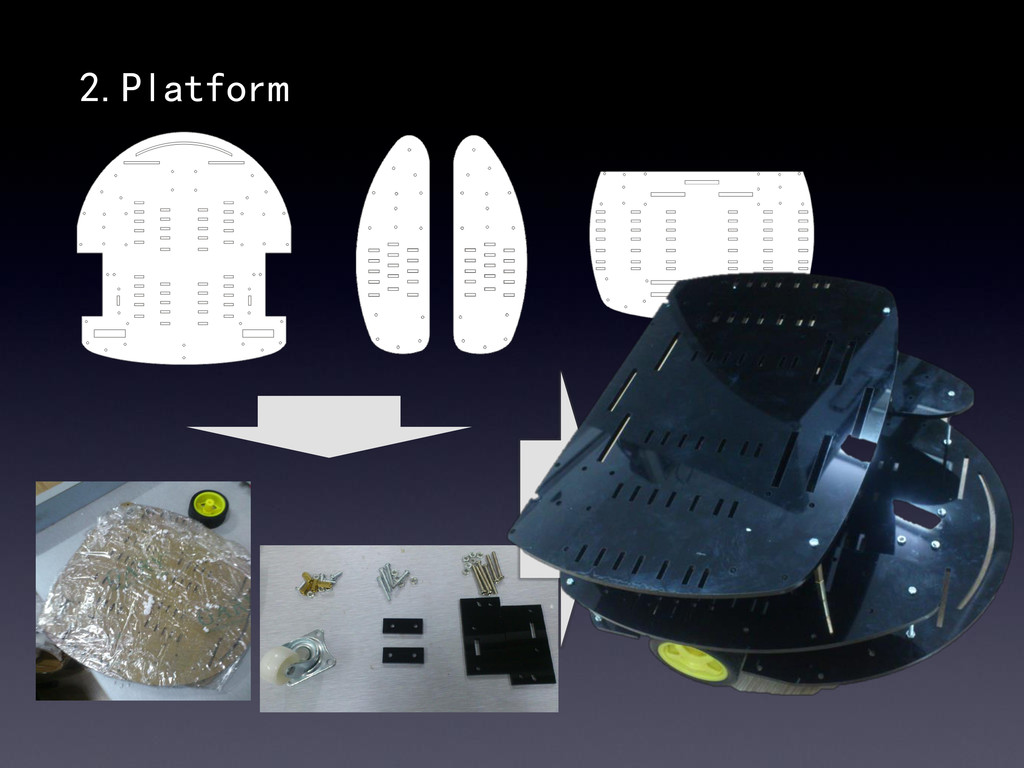 2. Platform