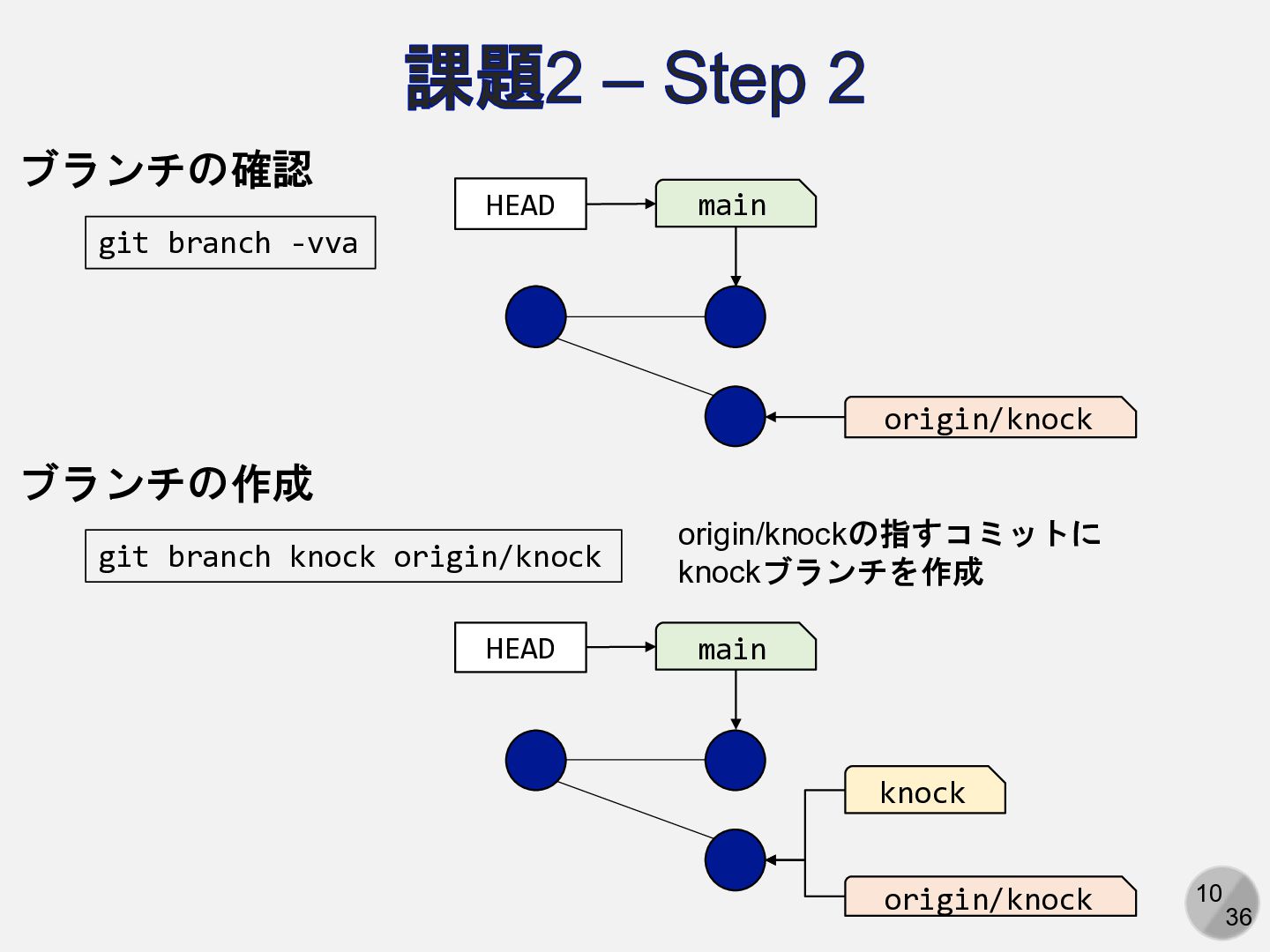 課題2 – Step 2

ブランチの確認

git branch -vva

HEAD

main

origin/knock

ブランチの作成

git branch knock origin/knock

origin/knockの指すコミットに knockブランチを作成

HEAD

main

knock

origin/knock

10
36