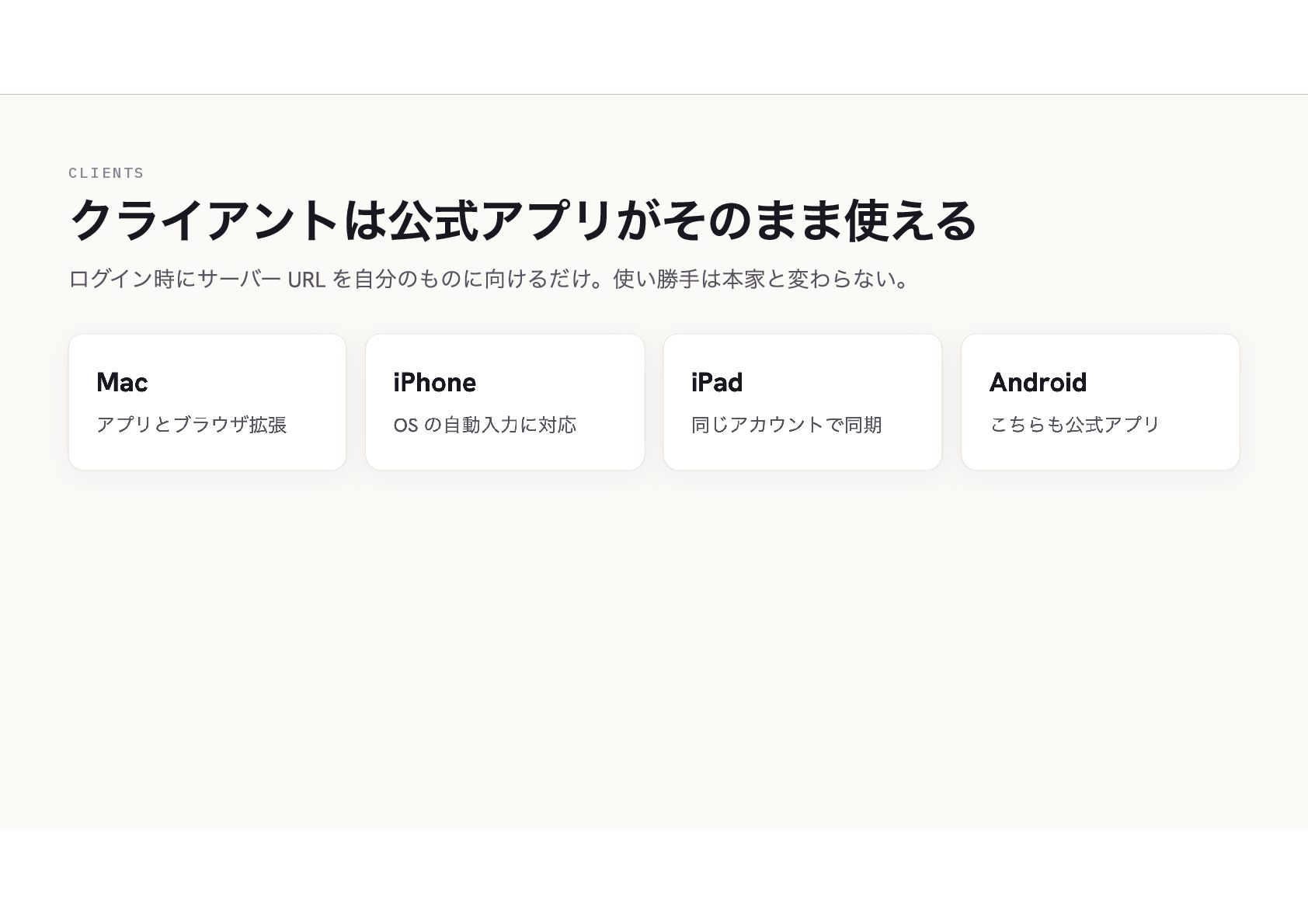 CLIENTS

クライアントは公式アプリがそのまま使える

ログイン時にサーバーURLを自分のものに向けるだけ。使い勝手は本家と変わらない。

Mac

アプリとブラウザ拡張

iPhone

OSの自動入力に対応

iPad

同じアカウントで同期

Android

こちらも公式アプリ