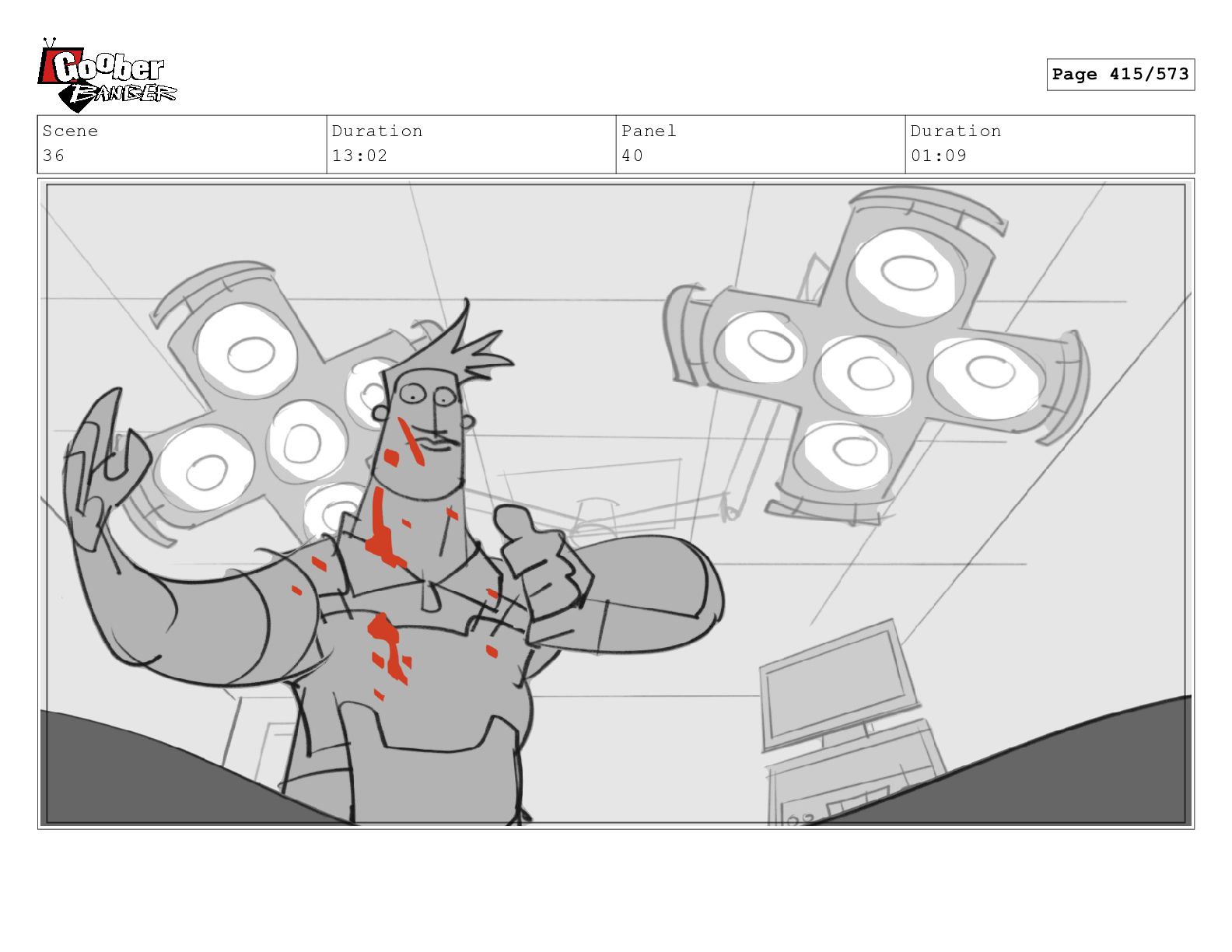 Goober BANGER

Page 415/573

| Scene | Duration | Panel | Duration |
|---|---|---|---|
| 36 | 13:02 | 40 | 01:09 |