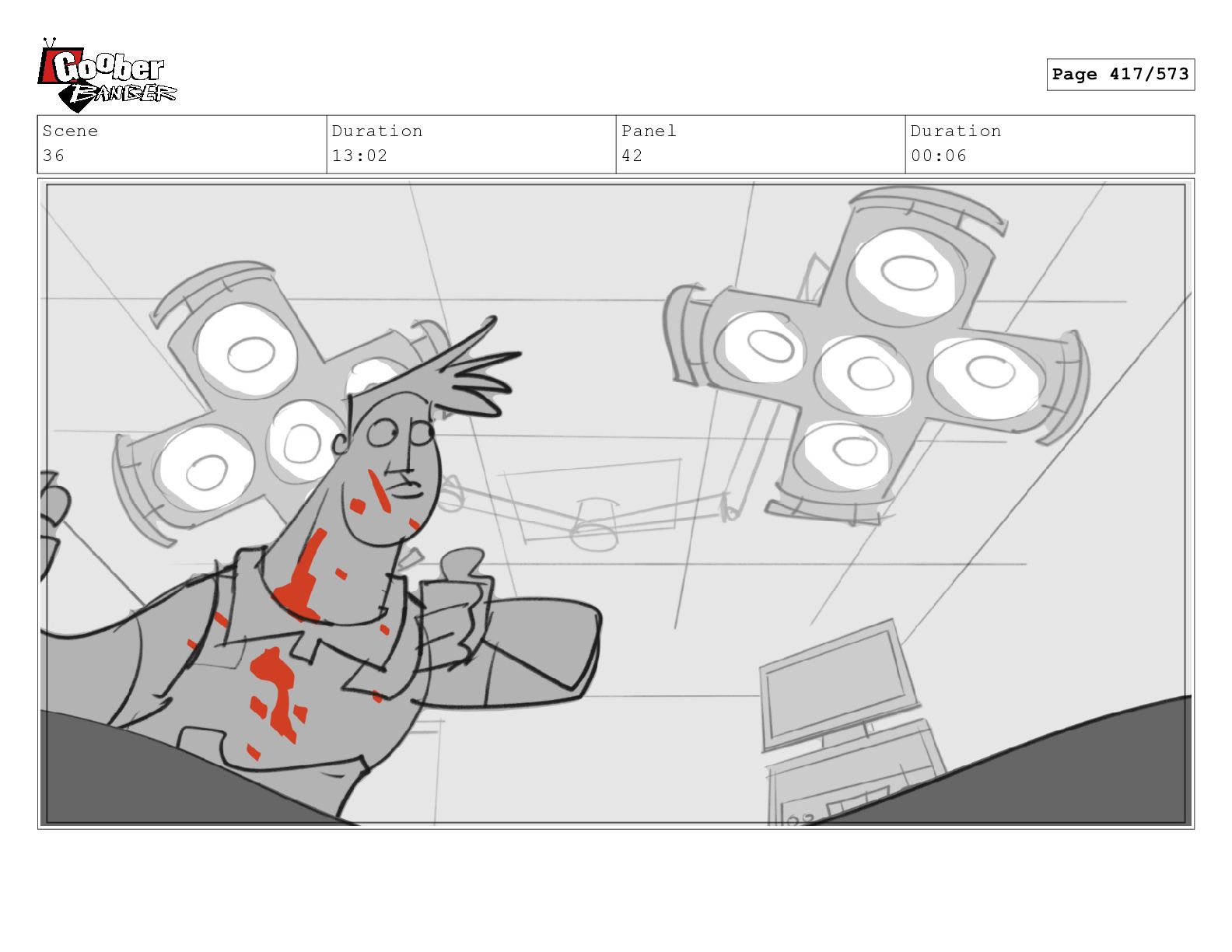 Goober Banger

Page 417/573

| Scene | Duration | Panel | Duration |
|---|---|---|---|
| 36 | 13:02 | 42 | 00:06 |