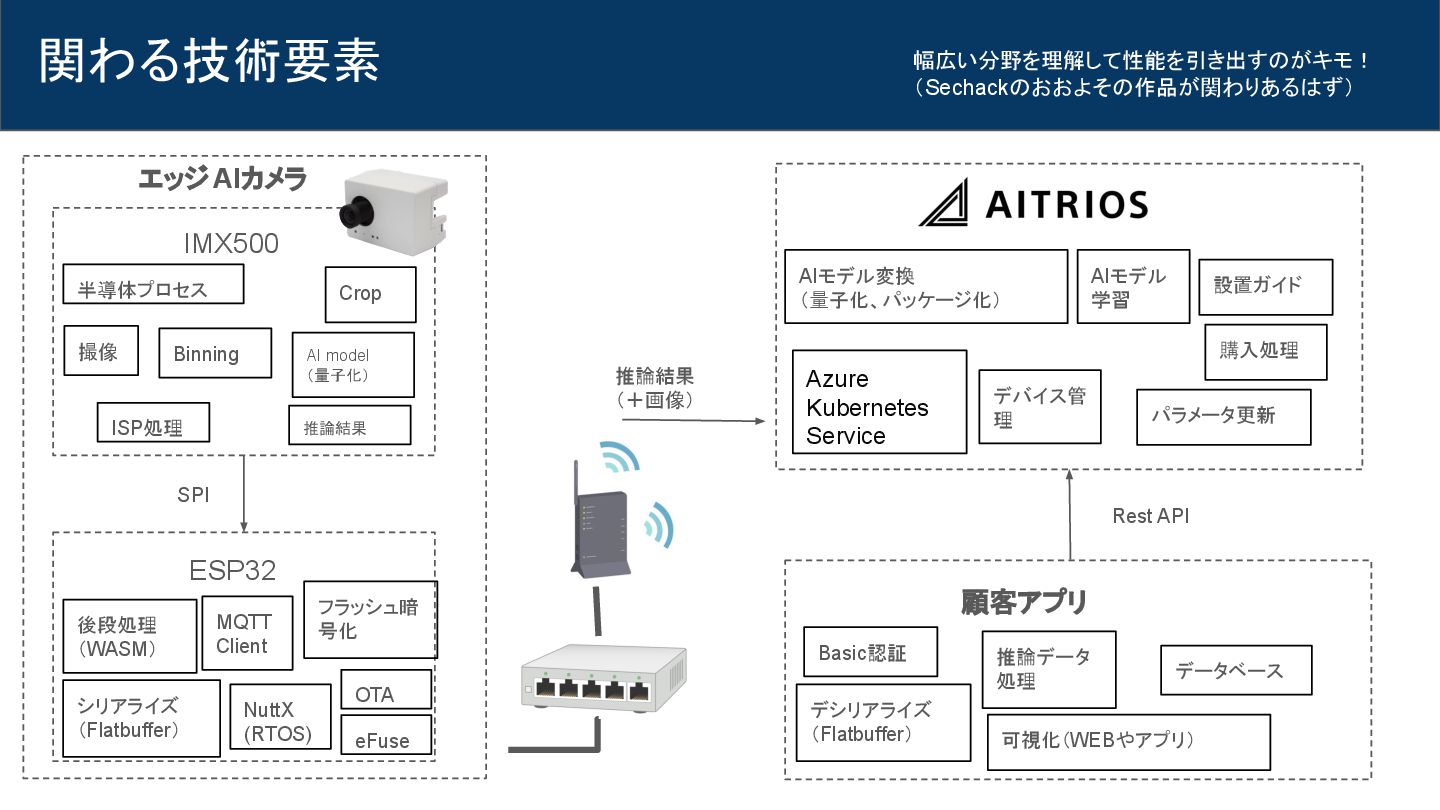 関わる技術要素

幅広い分野を理解して性能を引き出すのがキモ！
（Sechackのおおよその作品が関わりあるはず）

エッジAIカメラ

IMX500

半導体プロセス

Crop

撮像

Binning

AI model
（量子化）

ISP処理

推論結果

SPI

ESP32

後段処理
（WASM）

MQTT
Client

フラッシュ暗号化

シリアライズ
（Flatbuffer）

NuttX
(RTOS)

OTA

eFuse

推論結果
（＋画像）

AITRIOS

AIモデル変換
（量子化、パッケージ化）

AIモデル
学習

設置ガイド

購入処理

Azure
Kubernetes
Service

デバイス管理

パラメータ更新

Rest API

顧客アプリ

Basic認証

推論データ
処理

データベース

デシリアライズ
（Flatbuffer）

可視化（WEBやアプリ）