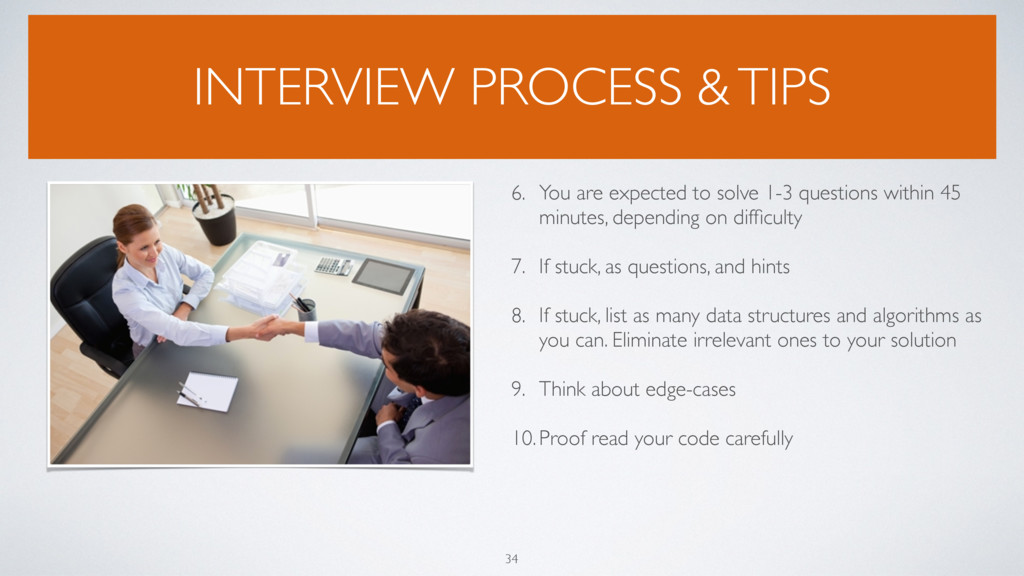 INTERVIEW PROCESS & TIPS

6. You are expected to solve 1-3 questions within 45 minutes, depending on difficulty

7. If stuck, as questions, and hints

8. If stuck, list as many data structures and algorithms as you can. Eliminate irrelevant ones to your solution

9. Think about edge-cases

10. Proof read your code carefully

34