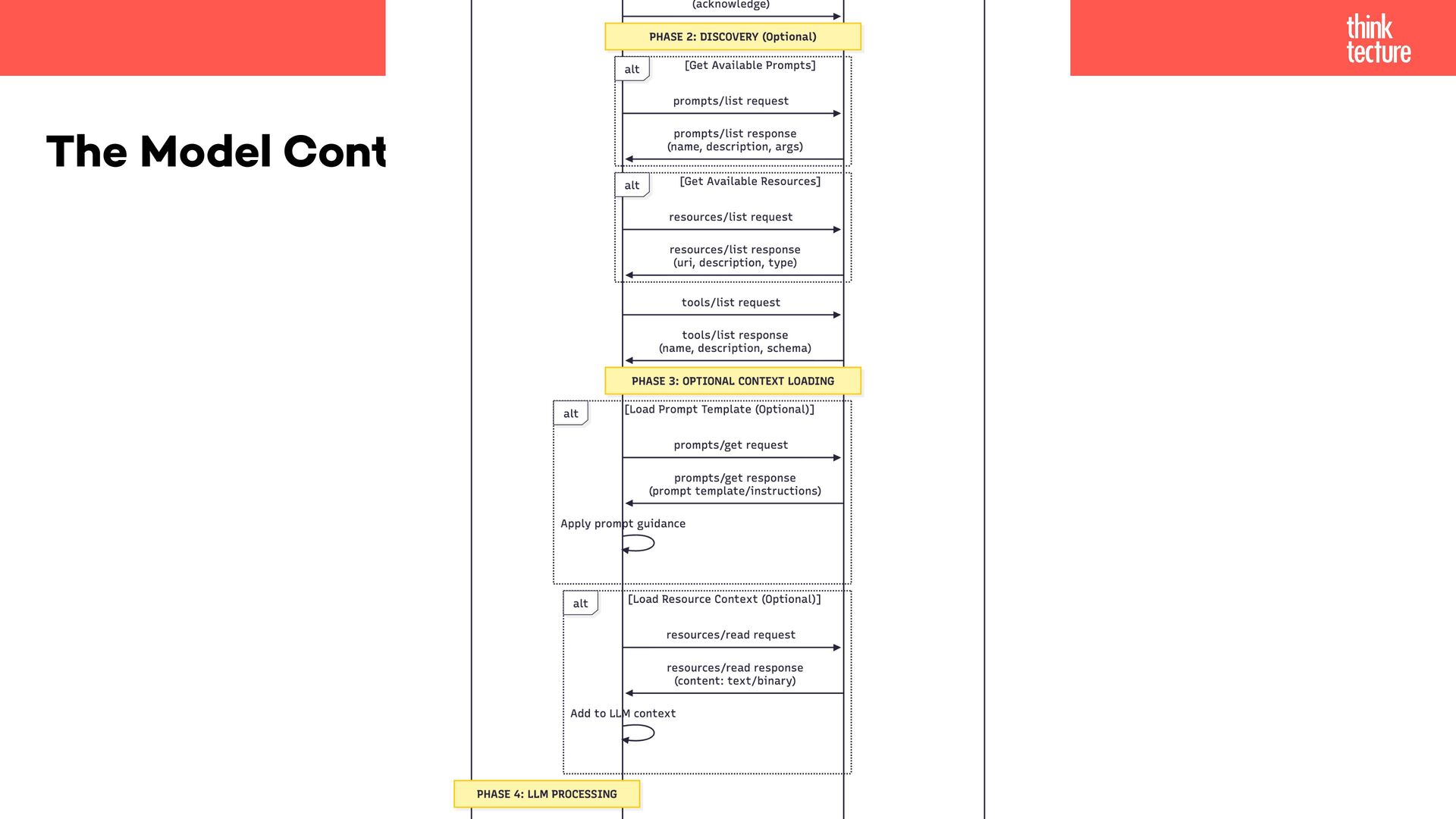 think
tecture

The Model Cont

(acknowledge)

PHASE 2: DISCOVERY (Optional)

alt
[Get Available Prompts]

prompts/list request

prompts/list response
(name, description, args)

alt
[Get Available Resources]

resources/list request

resources/list response
(uri, description, type)

tools/list request

tools/list response
(name, description, schema)

PHASE 3: OPTIONAL CONTEXT LOADING

alt
[Load Prompt Template (Optional)]

prompts/get request

prompts/get response
(prompt template/instructions)

Apply prompt guidance

alt
[Load Resource Context (Optional)]

resources/read request

resources/read response
(content: text/binary)

Add to LLM context

PHASE 4: LLM PROCESSING