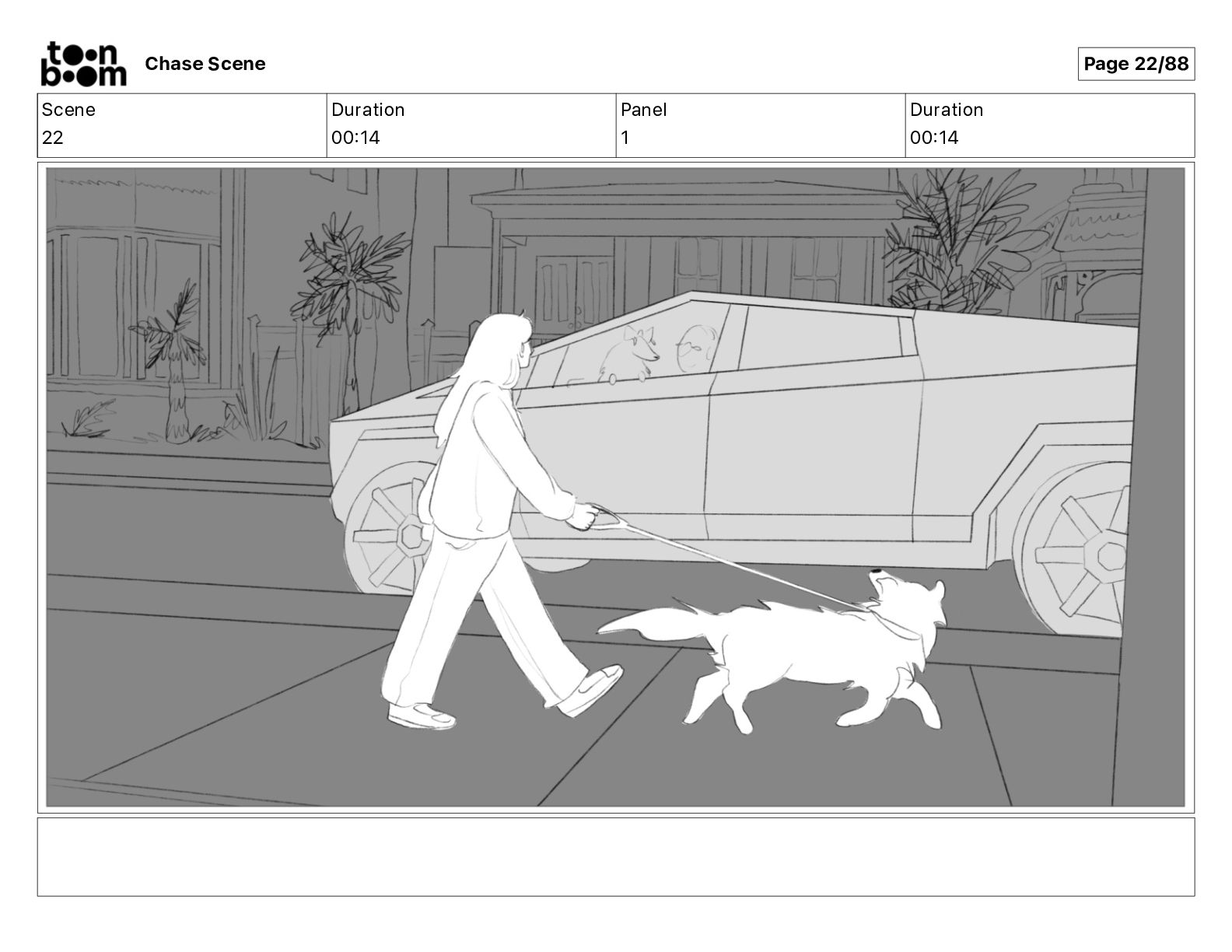 toon boom Chase Scene

Page 22/88

| Scene | Duration | Panel | Duration |
|---|---|---|---|
| 22 | 00:14 | 1 | 00:14 |