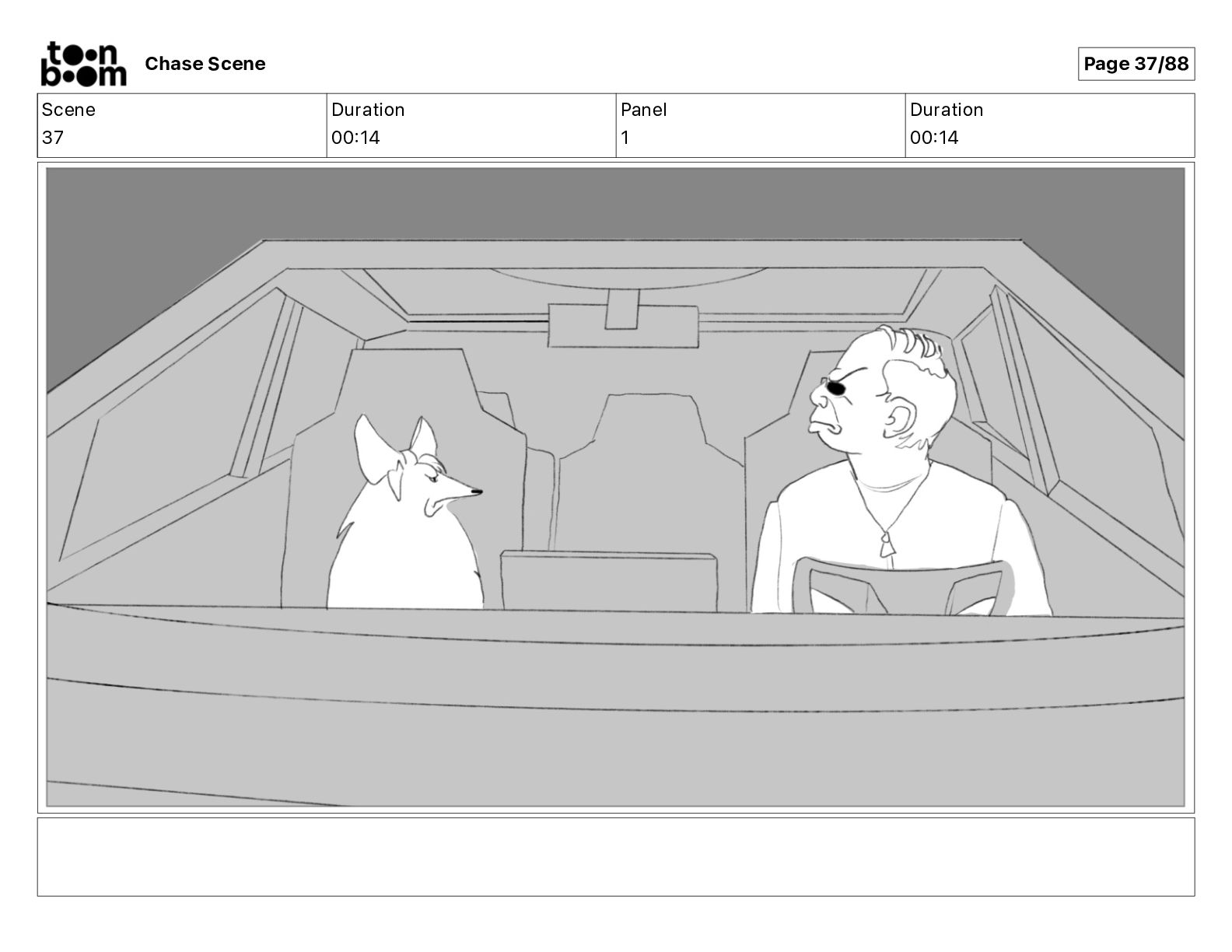 toon boom Chase Scene

Page 37/88

| Scene | Duration | Panel | Duration |
|---|---|---|---|
| 37 | 00:14 | 1 | 00:14 |