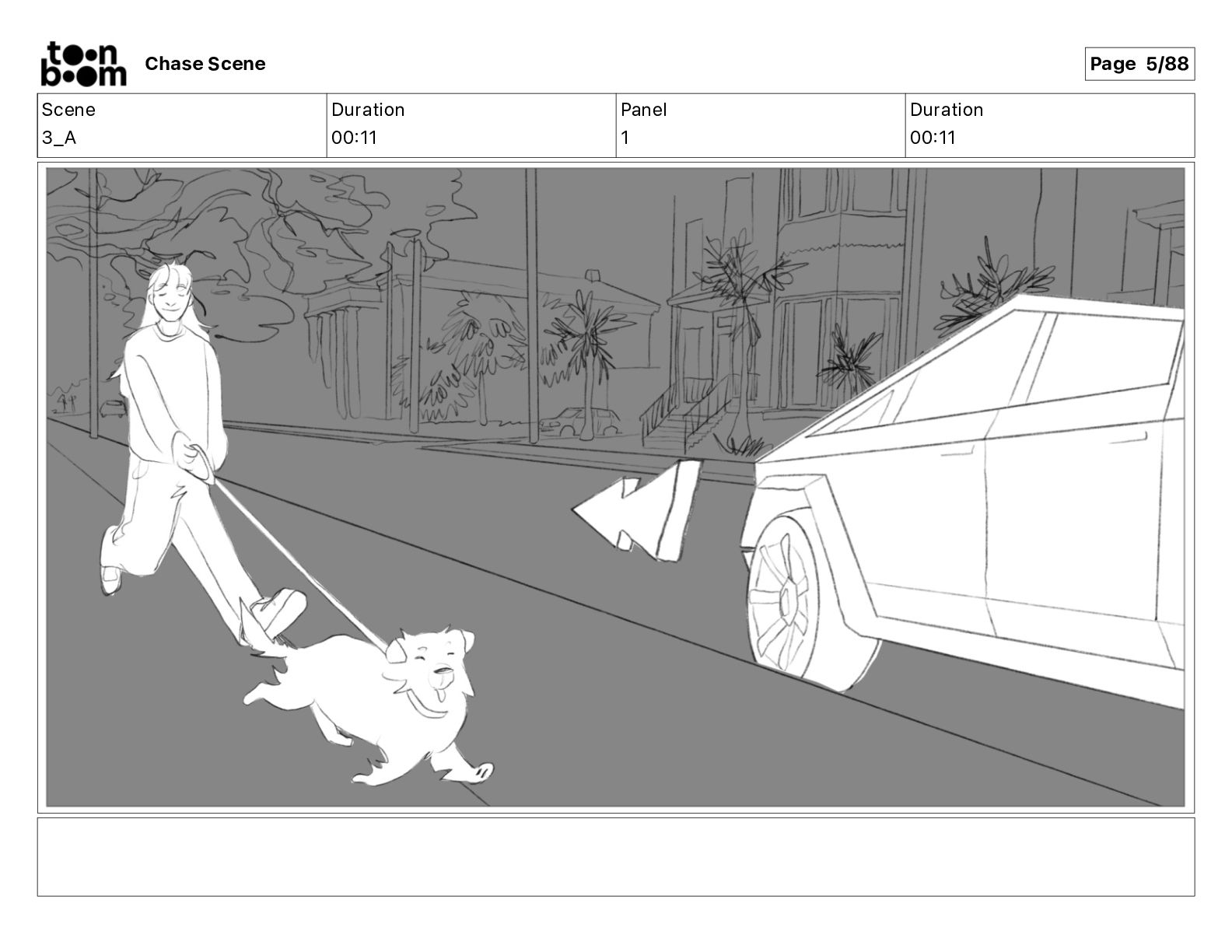 toon boom Chase Scene

Page 5/88

| Scene | Duration | Panel | Duration |
|---|---|---|---|
| 3_A | 00:11 | 1 | 00:11 |