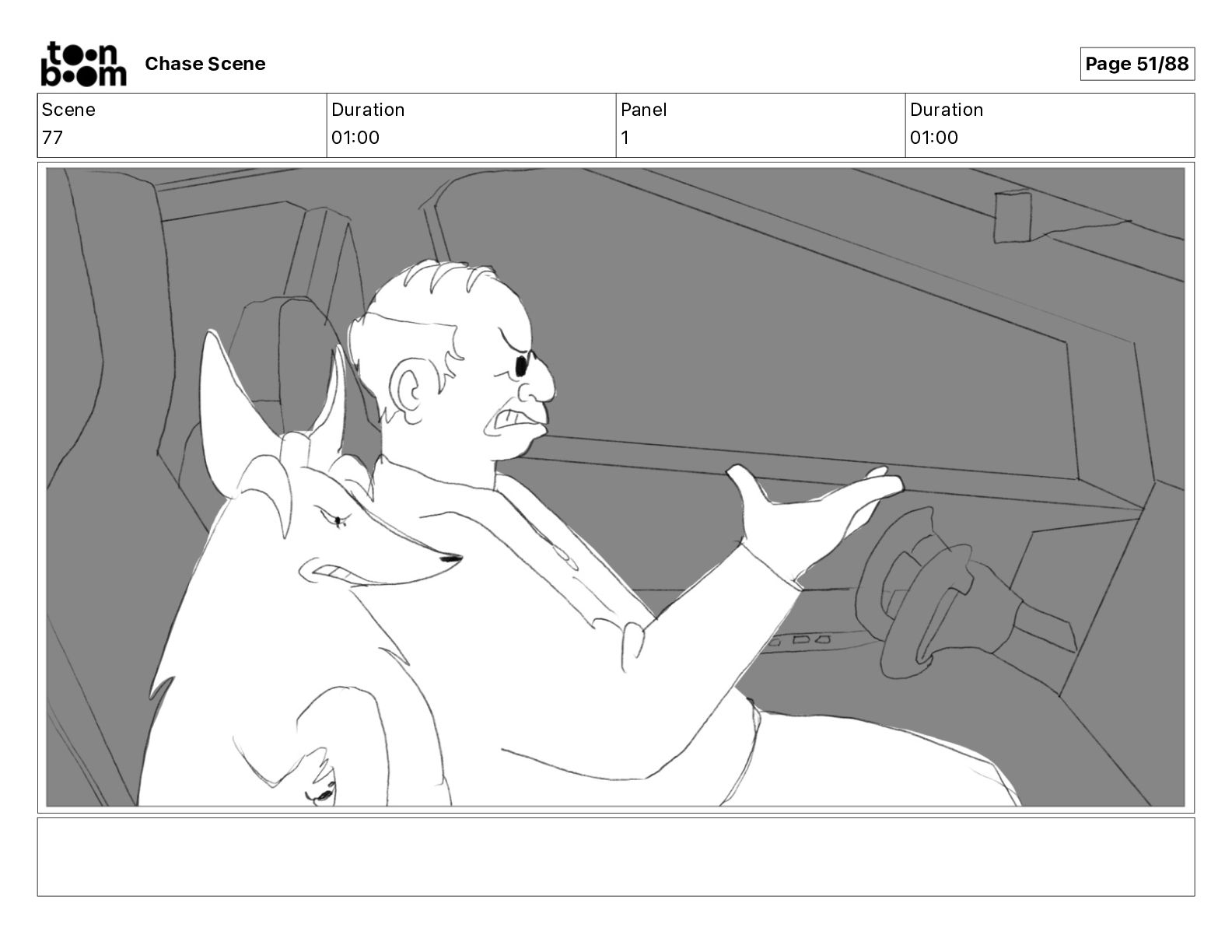 toon boom Chase Scene

Page 51/88

| Scene | Duration | Panel | Duration |
|---|---|---|---|
| 77 | 01:00 | 1 | 01:00 |