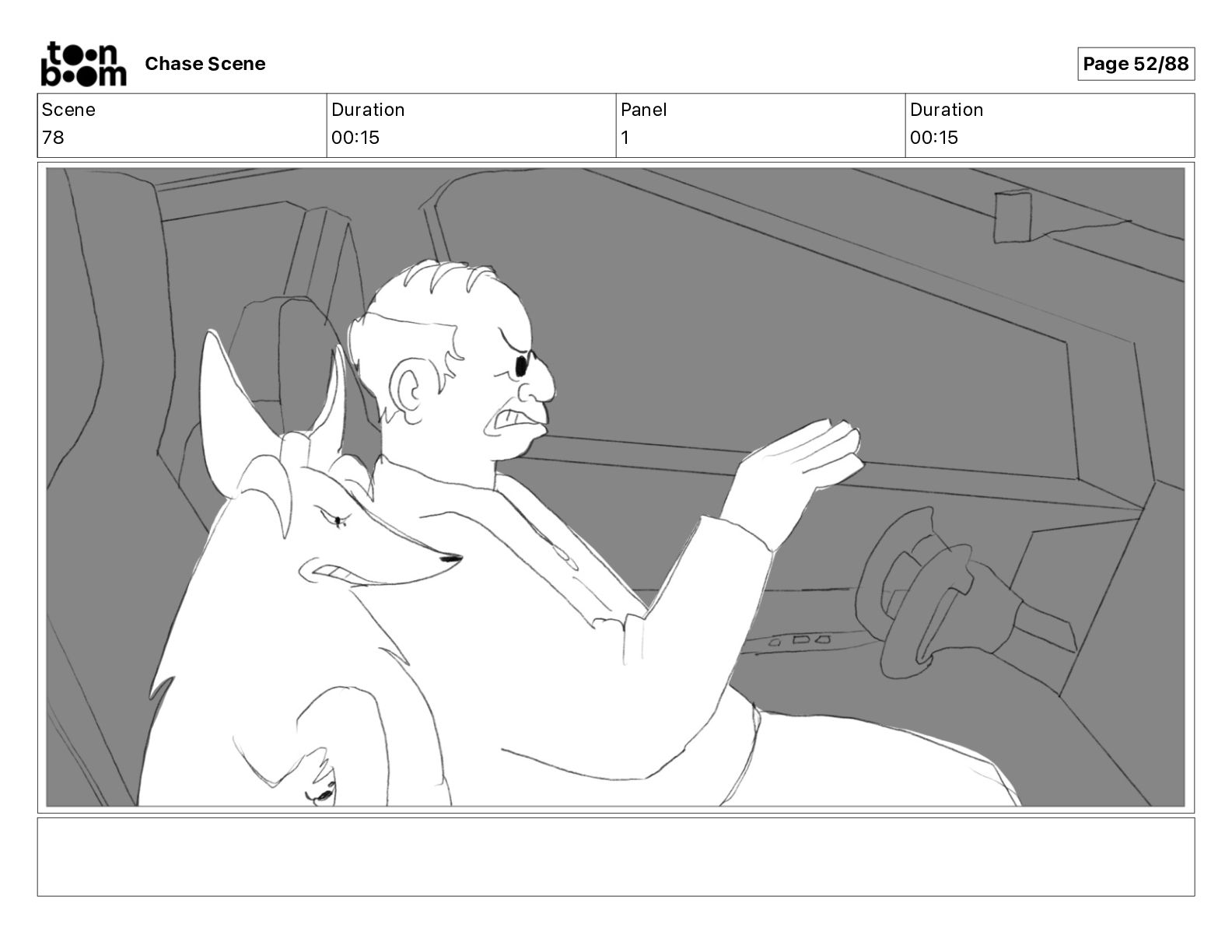 toon boom Chase Scene

Page 52/88

| Scene | Duration | Panel | Duration |
|---|---|---|---|
| 78 | 00:15 | 1 | 00:15 |