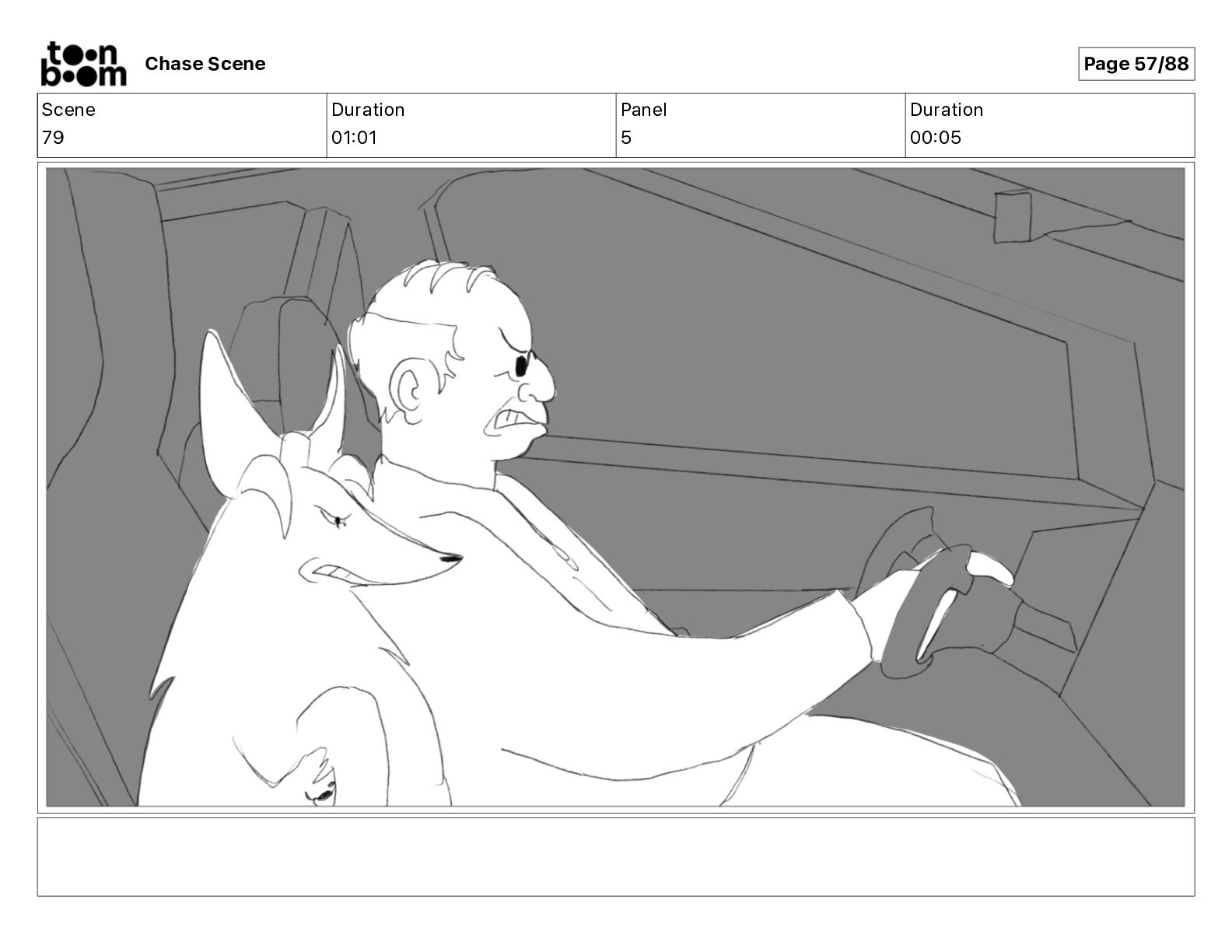 toon boom Chase Scene

Page 57/88

| Scene | Duration | Panel | Duration |
|---|---|---|---|
| 79 | 01:01 | 5 | 00:05 |