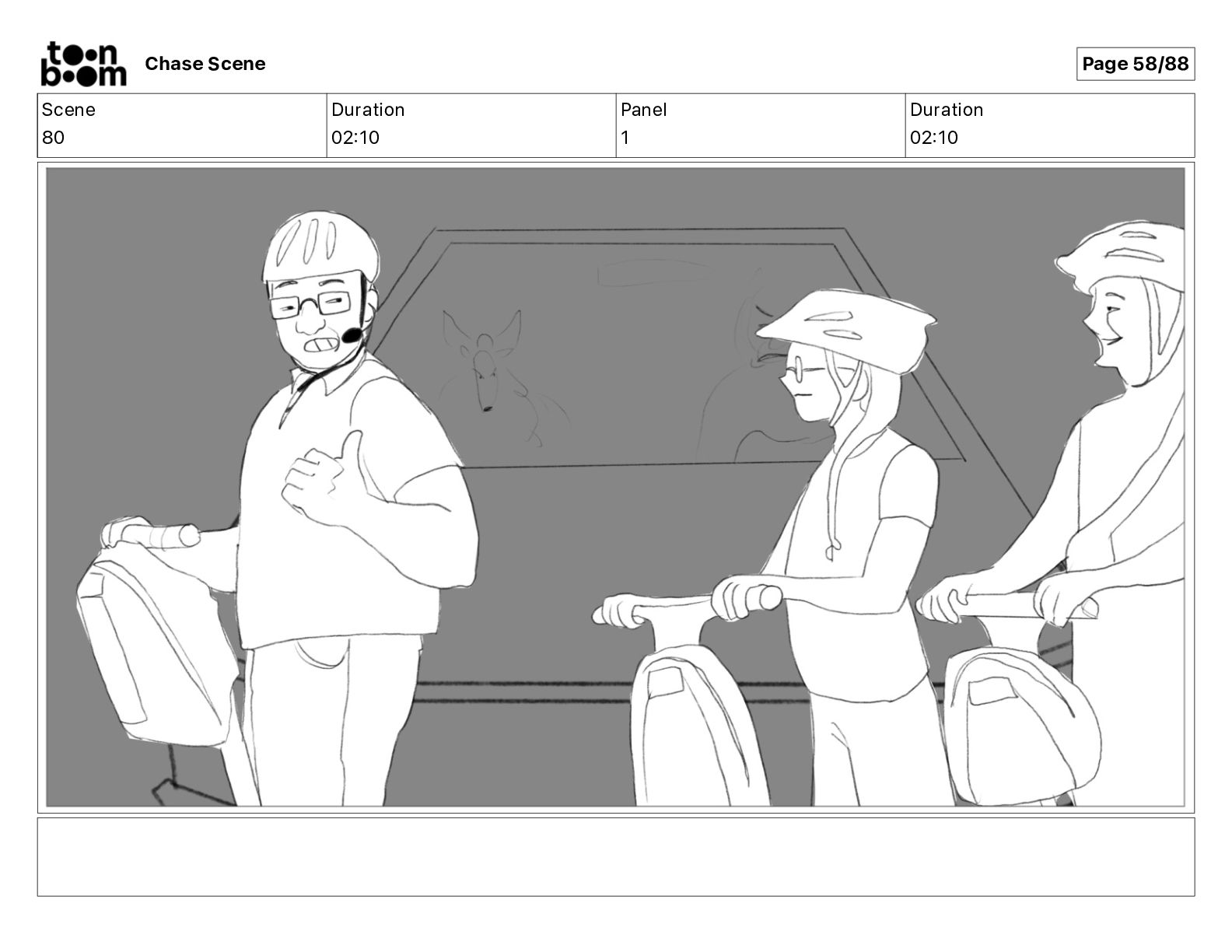 toon boom Chase Scene

Page 58/88

| Scene | Duration | Panel | Duration |
|---|---|---|---|
| 80 | 02:10 | 1 | 02:10 |