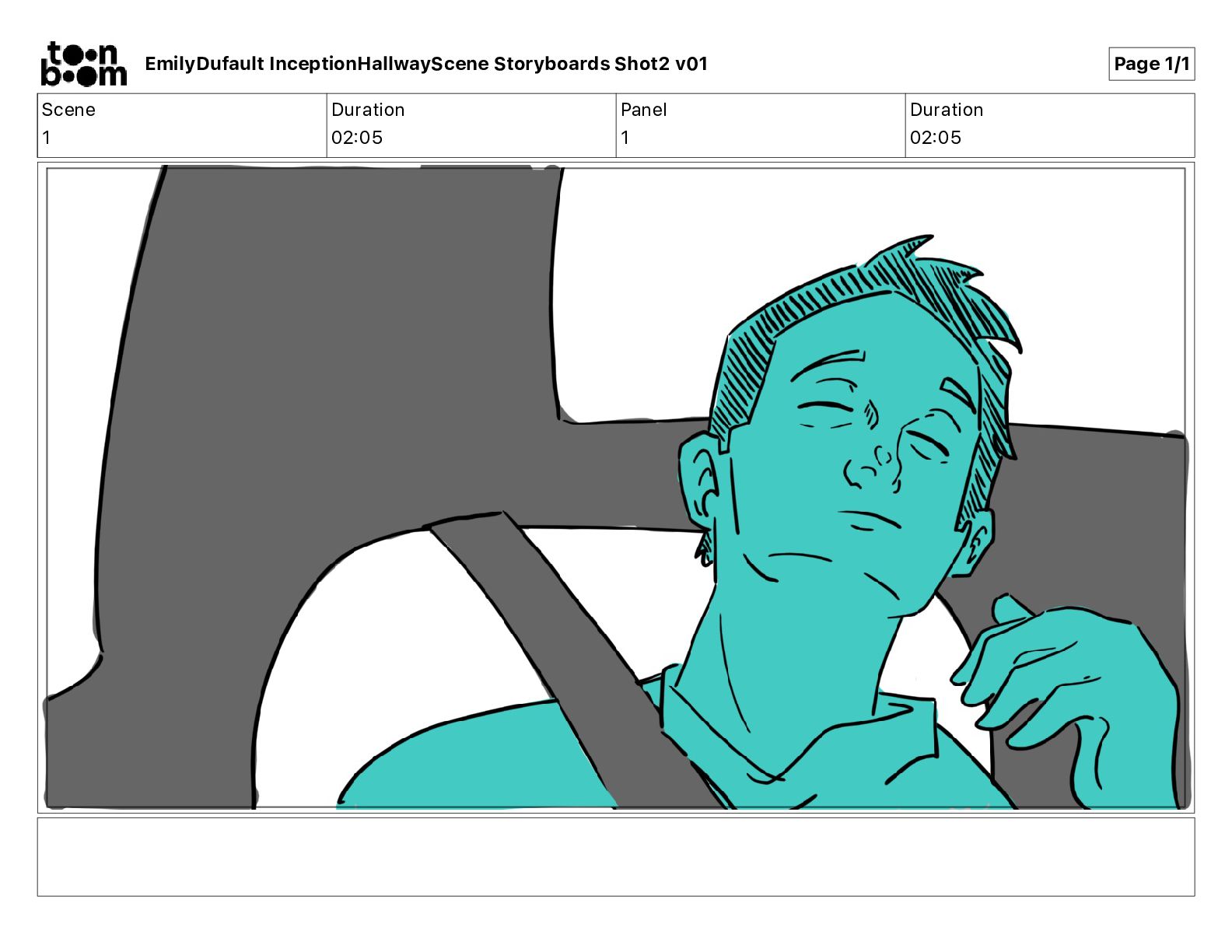 toon boom

EmilyDufault InceptionHallwayScene Storyboards Shot2 v01

Page 1/1

| Scene | Duration | Panel | Duration |
|---|---|---|---|
| 1 | 02:05 | 1 | 02:05 |