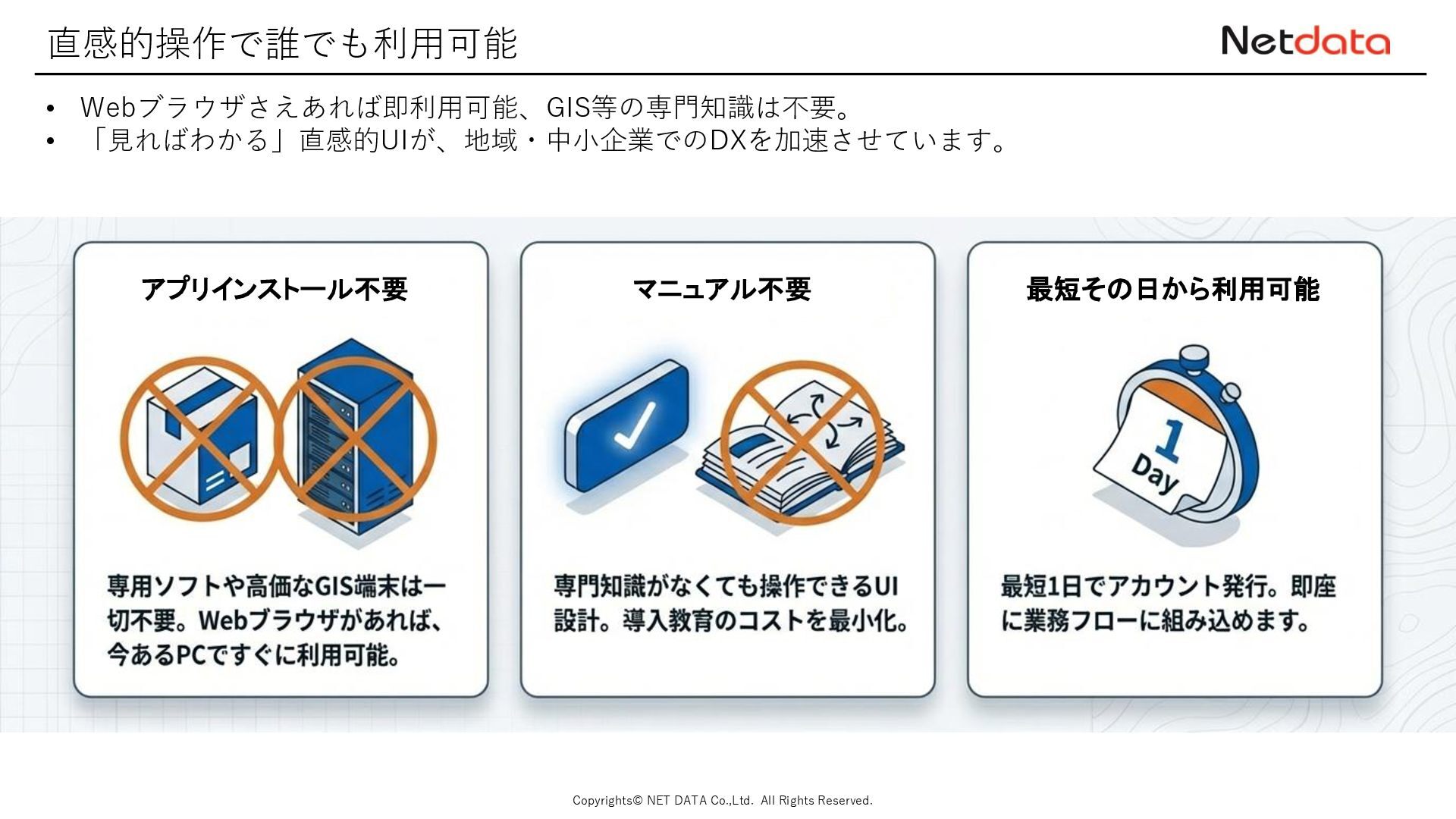 直感的操作で誰でも利用可能

Netdata

• Webブラウザさえあれば即利用可能、GIS等の専門知識は不要。
• 「見ればわかる」直感的UIが、地域・中小企業でのDXを加速させています。

アプリインストール不要

専用ソフトや高価なGIS端末は一切不要。Webブラウザがあれば、今あるPCですぐに利用可能。

マニュアル不要

専門知識がなくても操作できるUI設計。導入教育のコストを最小化。

最短その日から利用可能

1 Day

最短1日でアカウント発行。即座に業務フローに組み込めます。

Copyrights© NET DATA Co.,Ltd. All Rights Reserved.