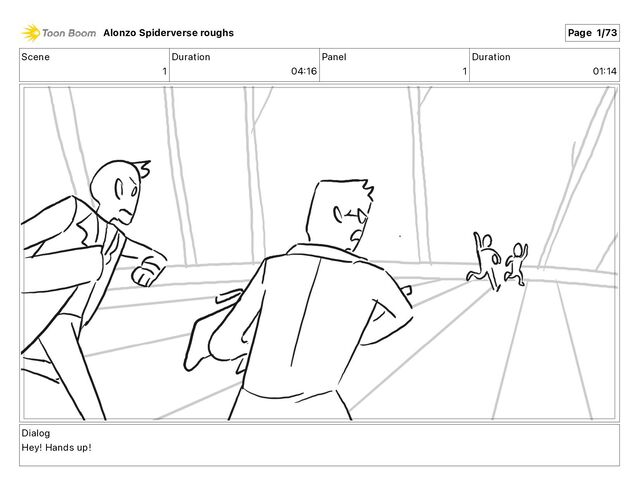 Toon Boom Alonzo Spiderverse roughs

Page 1/73

| Scene | Duration | Panel | Duration |
|---|---|---|---|
| 1 | 04:16 | 1 | 01:14 |

Dialog
Hey! Hands up!