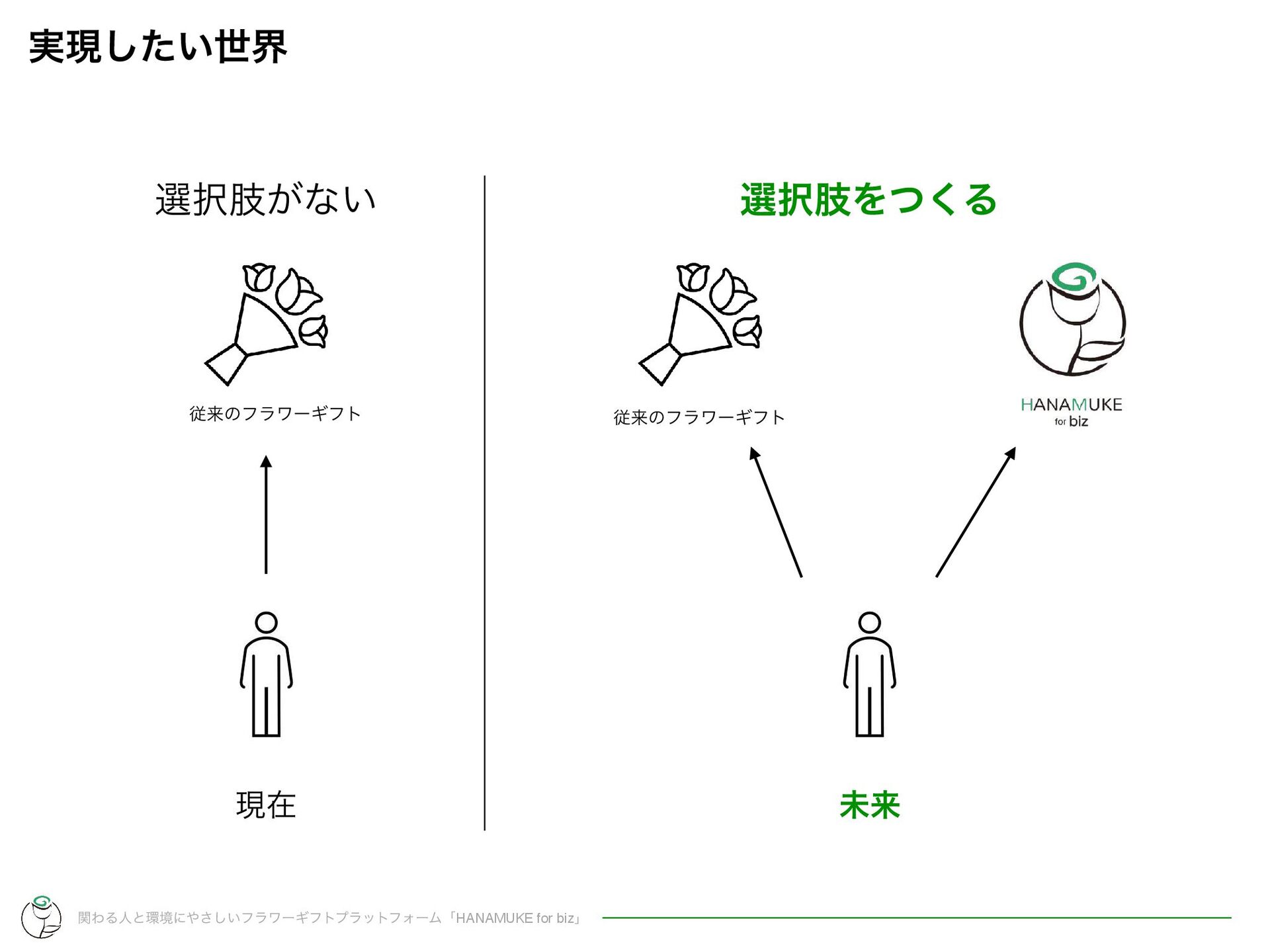 実現したい世界

選択肢がない

従来のフラワーギフト

現在

選択肢をつくる

従来のフラワーギフト

HANAMUKE for biz

未来

関わる人と環境にやさしいフラワーギフトプラットフォーム「HANAMUKE for biz」