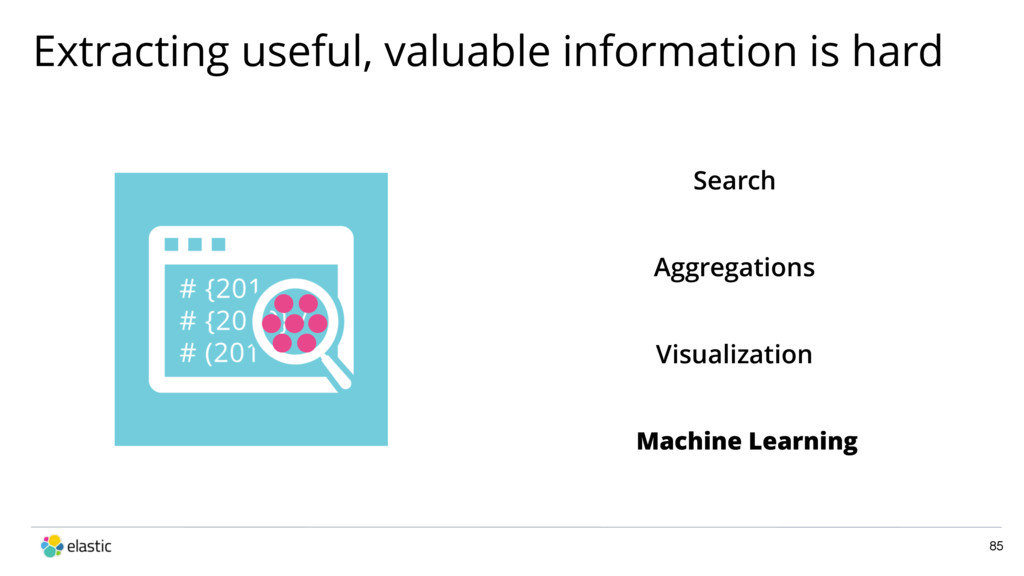 Extracting useful, valuable information is hard

# {201
# {20
# (201

Search

Aggregations

Visualization

Machine Learning

elastic

85