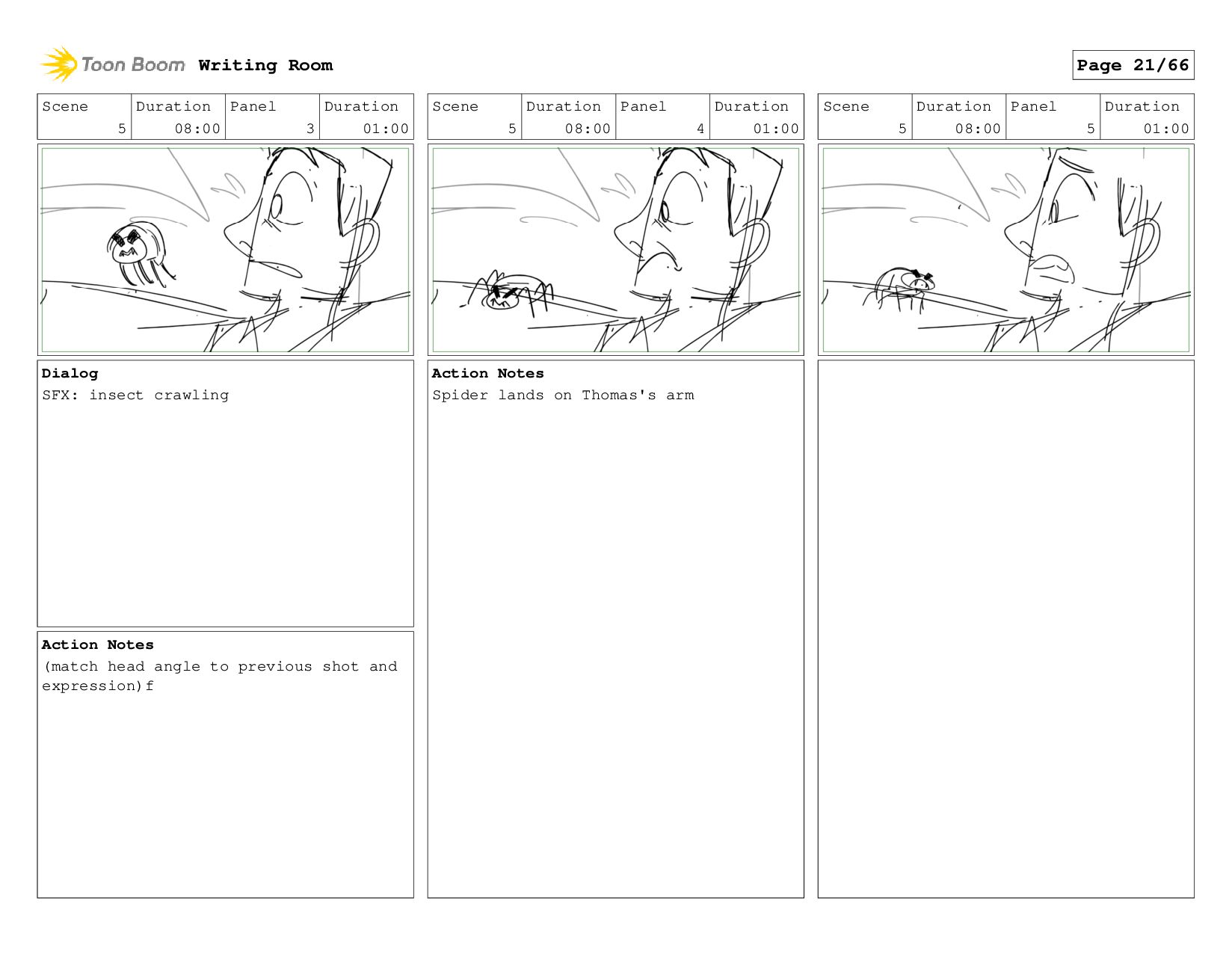 Toon Boom Writing Room

Page 21/66

| Scene | Duration | Panel | Duration |
|---|---|---|---|
| 5 | 08:00 | 3 | 01:00 |

Dialog
SFX: insect crawling

Action Notes
(match head angle to previous shot and expression)f

| Scene | Duration | Panel | Duration |
|---|---|---|---|
| 5 | 08:00 | 4 | 01:00 |

Action Notes
Spider lands on Thomas's arm

| Scene | Duration | Panel | Duration |
|---|---|---|---|
| 5 | 08:00 | 5 | 01:00 |