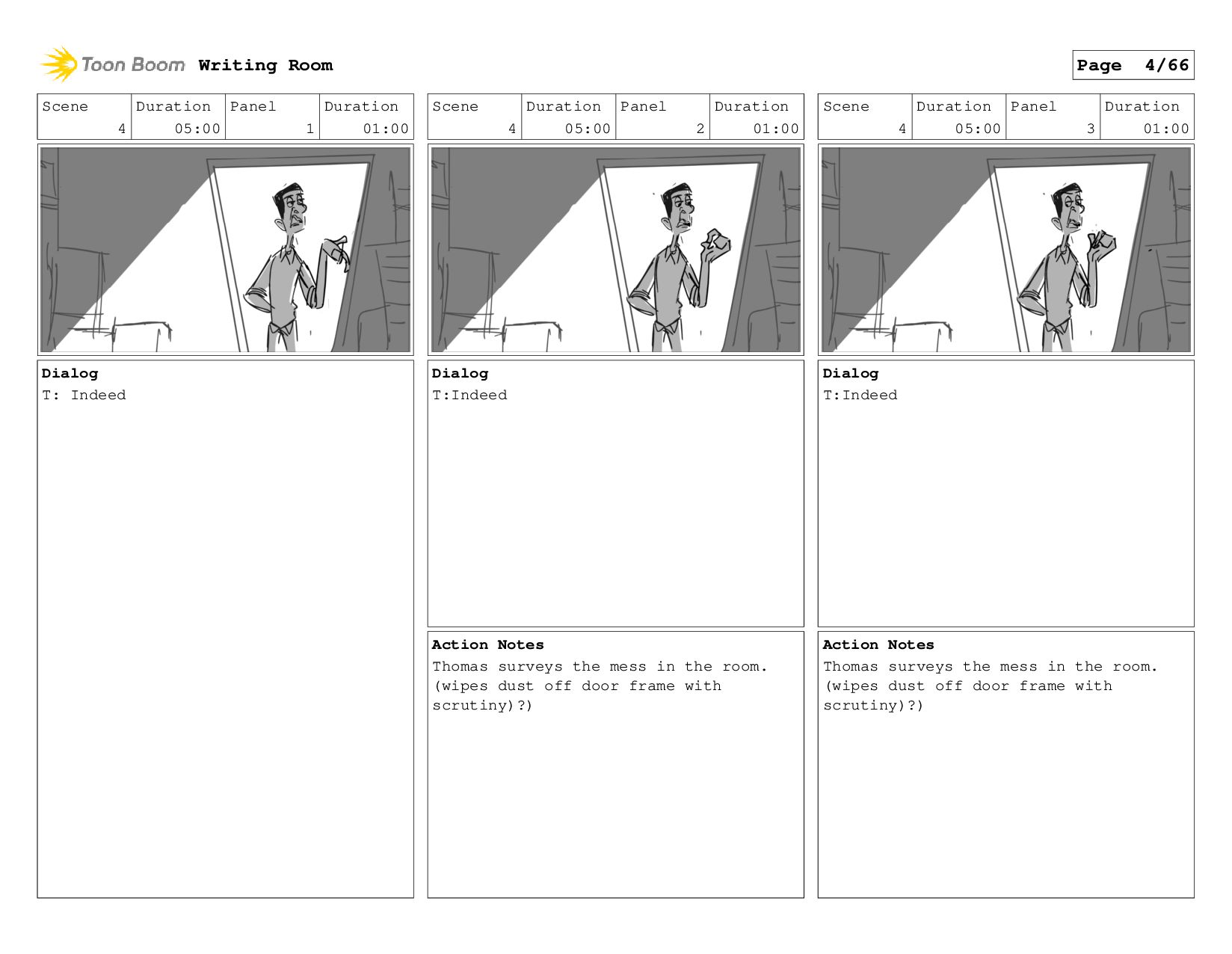 Toon Boom Writing Room

Page 4/66

| Scene | Duration | Panel | Duration |
|---|---|---|---|
| 4 | 05:00 | 1 | 01:00 |

Dialog
T: Indeed

| Scene | Duration | Panel | Duration |
|---|---|---|---|
| 4 | 05:00 | 2 | 01:00 |

Dialog
T:Indeed

Action Notes
Thomas surveys the mess in the room. (wipes dust off door frame with scrutiny)?)

| Scene | Duration | Panel | Duration |
|---|---|---|---|
| 4 | 05:00 | 3 | 01:00 |

Dialog
T:Indeed

Action Notes
Thomas surveys the mess in the room. (wipes dust off door frame with scrutiny)?)