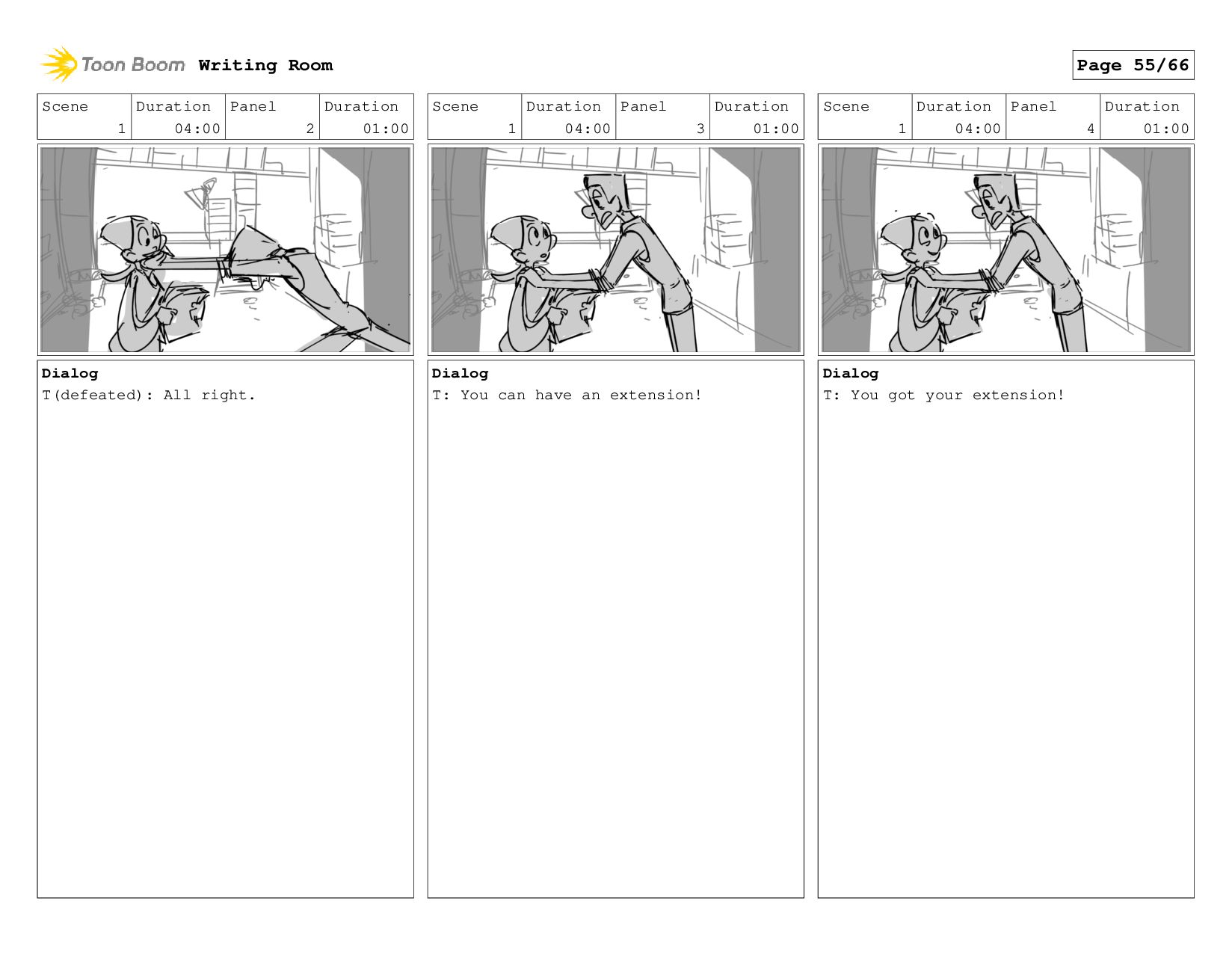 Toon Boom Writing Room

Page 55/66

| Scene | Duration | Panel | Duration |
|---|---|---|---|
| 1 | 04:00 | 2 | 01:00 |

Dialog
T(defeated): All right.

| Scene | Duration | Panel | Duration |
|---|---|---|---|
| 1 | 04:00 | 3 | 01:00 |

Dialog
T: You can have an extension!

| Scene | Duration | Panel | Duration |
|---|---|---|---|
| 1 | 04:00 | 4 | 01:00 |

Dialog
T: You got your extension!